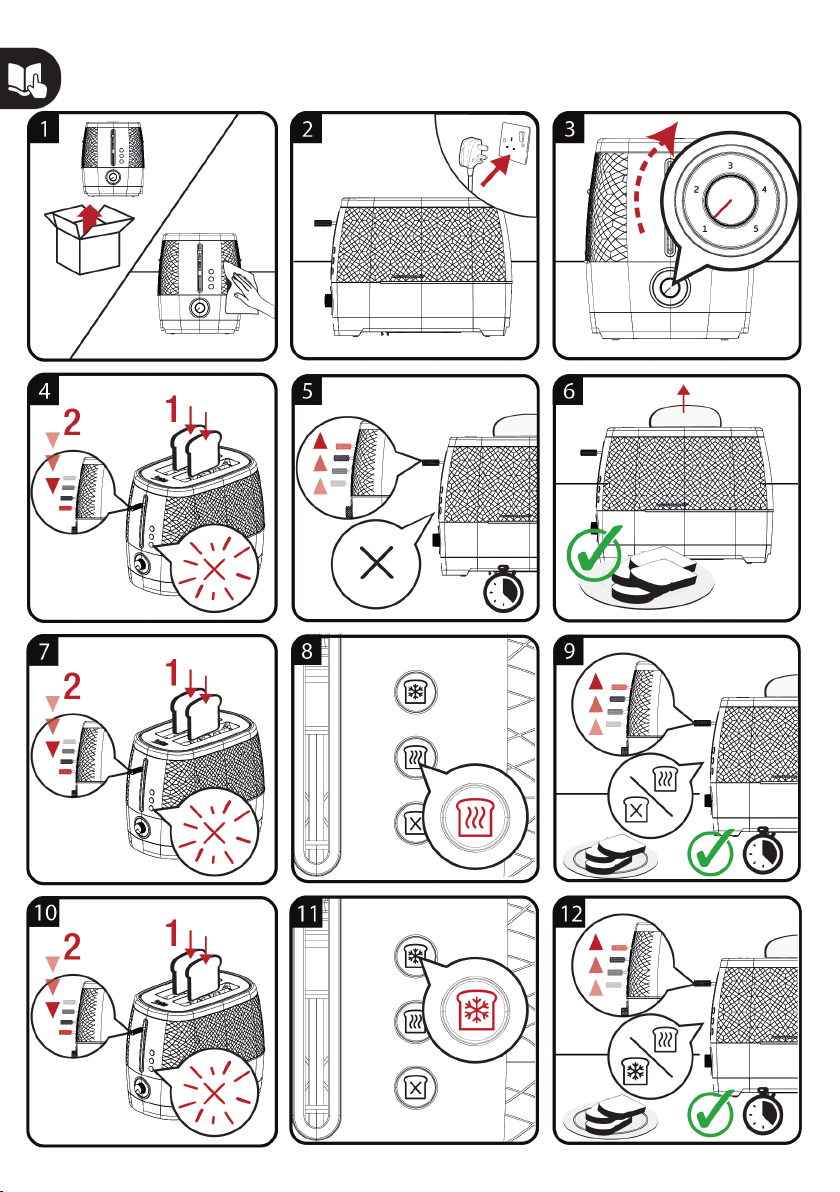 1

2

3

3
2
4
1
5

4

2

1

5

6

7

2

1

8

9

10

2

1

11

12