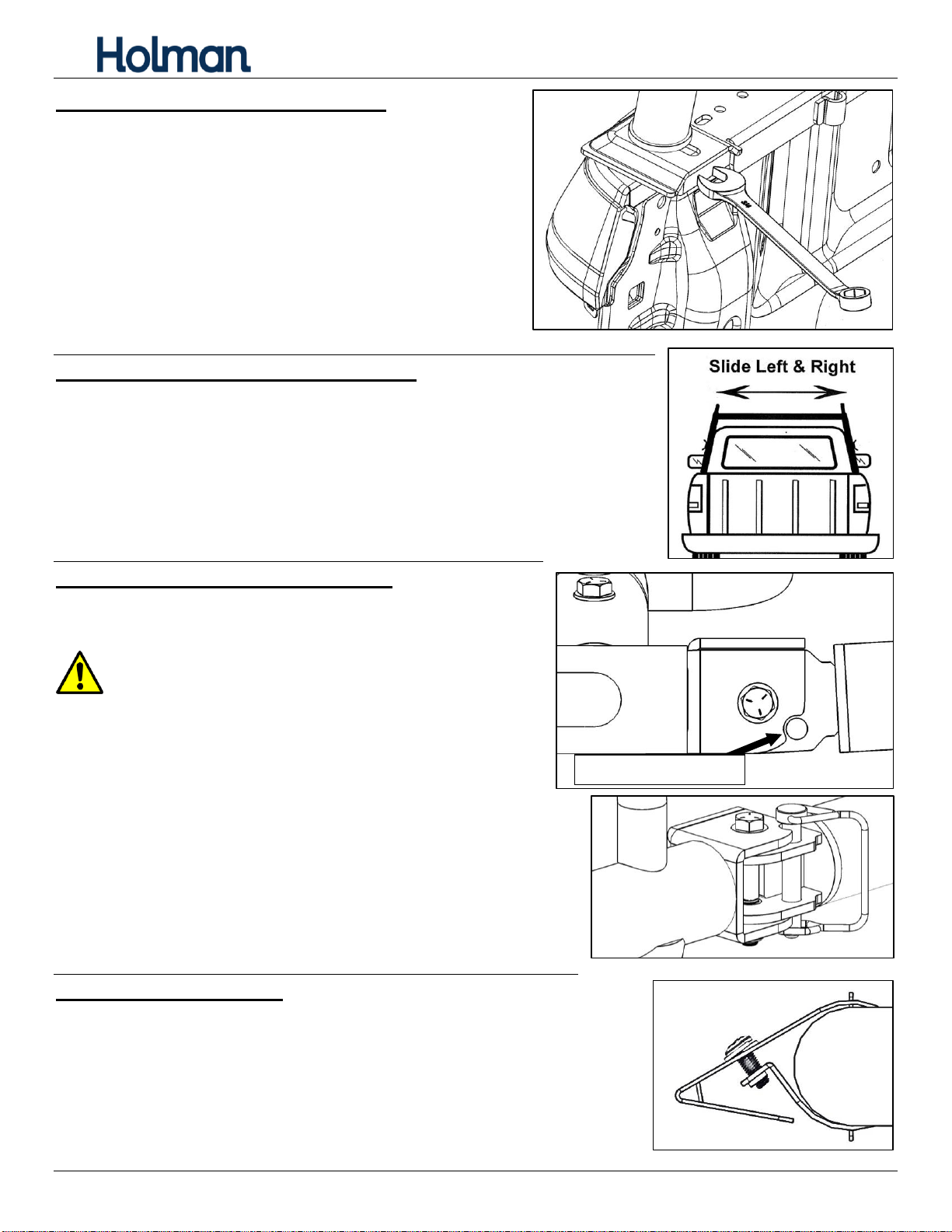 Holman

Slide Left & Right