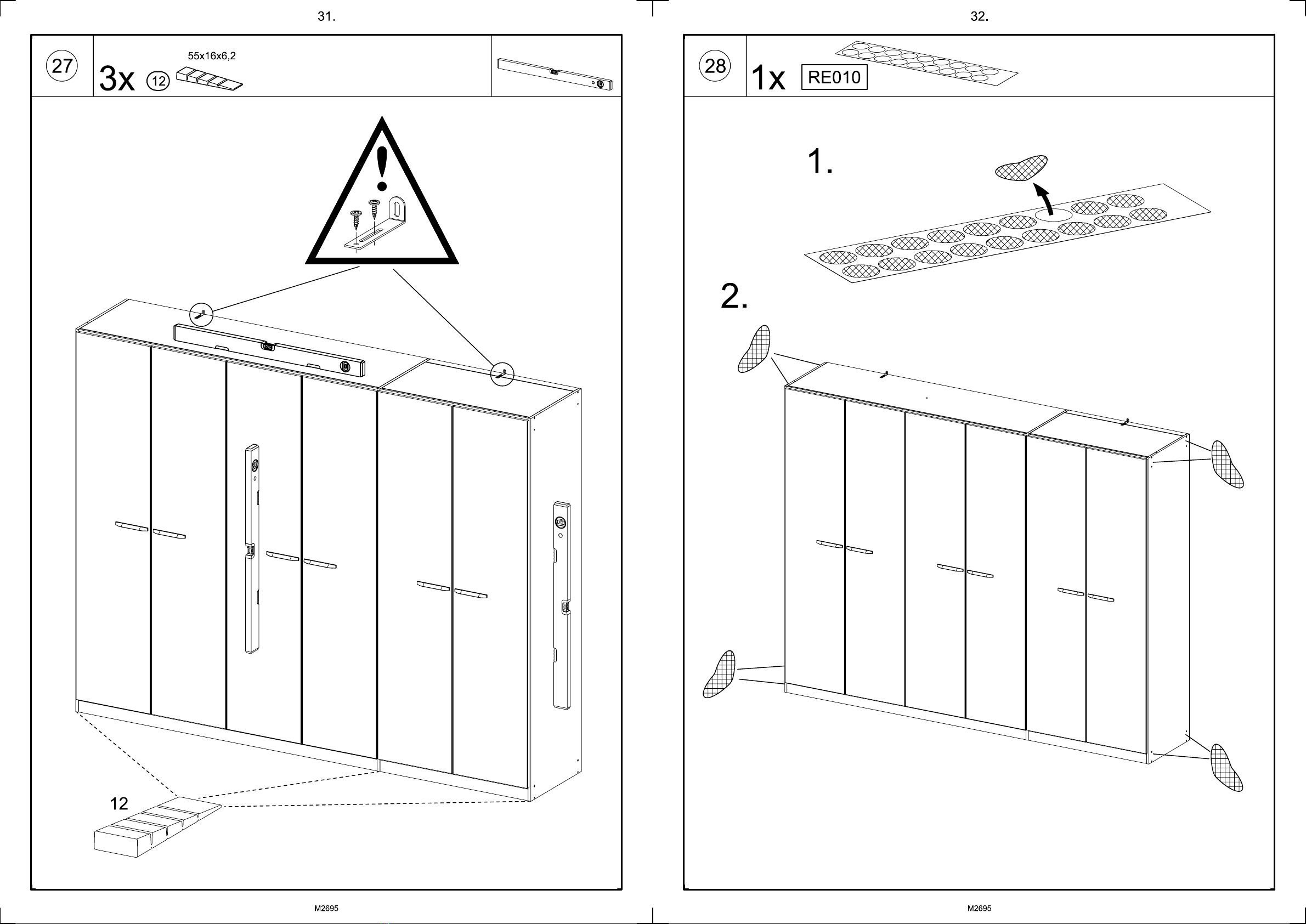 31.

27

3x 12 55x16x6,2

!

12

M2695

32.

28

1x RE010

1.

2.

M2695