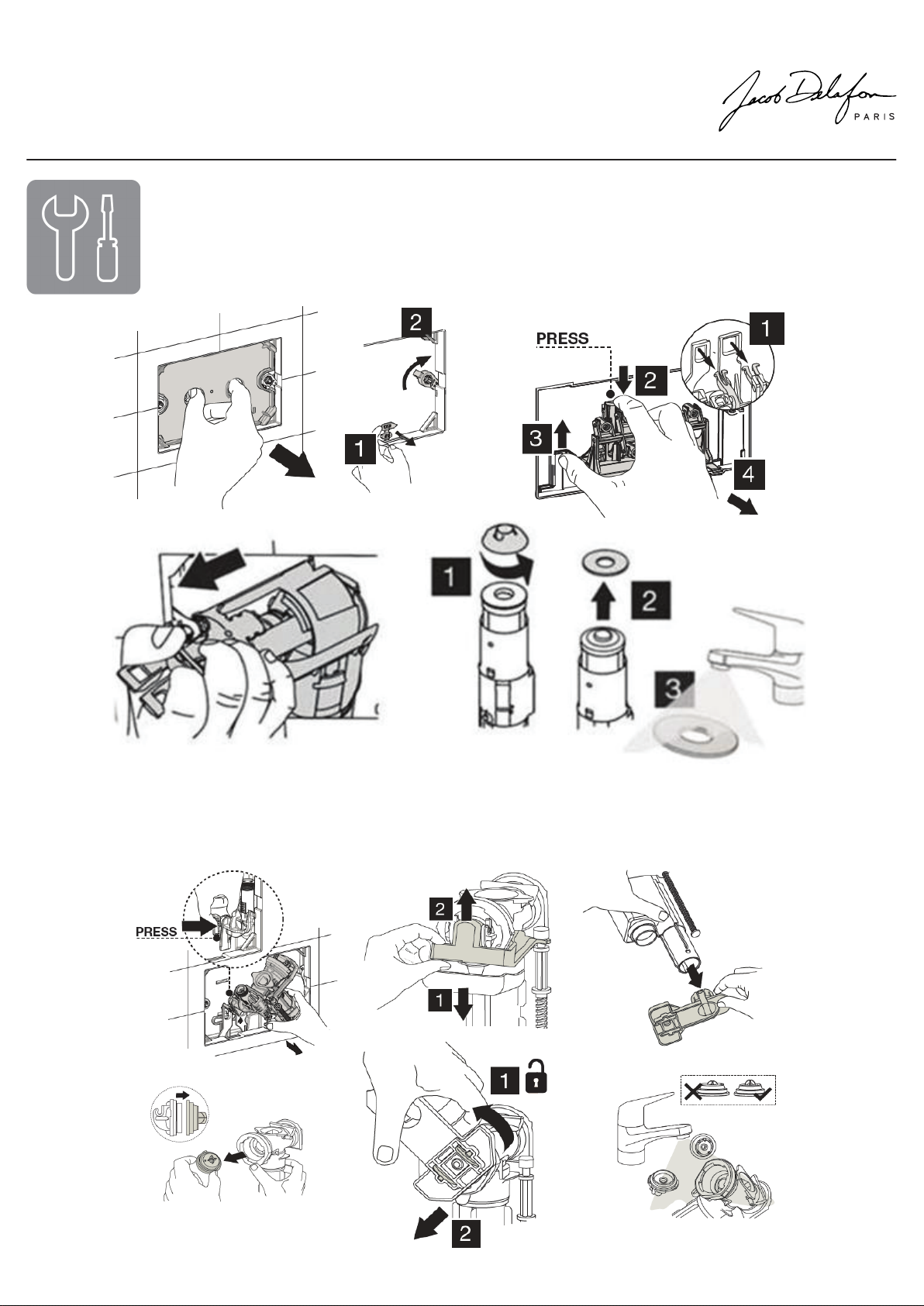 Jacob Delafon
PARIS

2
1
PRESS
1
2
3
4

1
2
3

PRESS
2
1
1
2