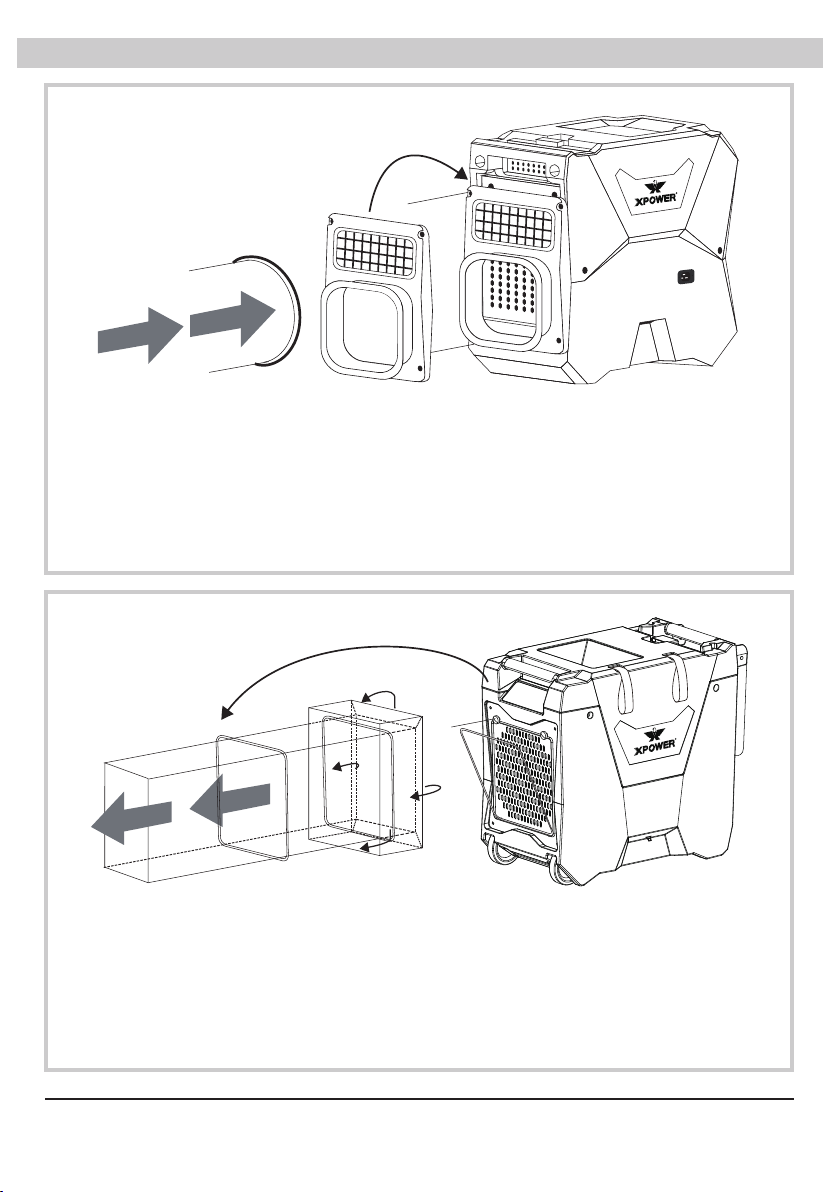 XPOWER

XPOWER