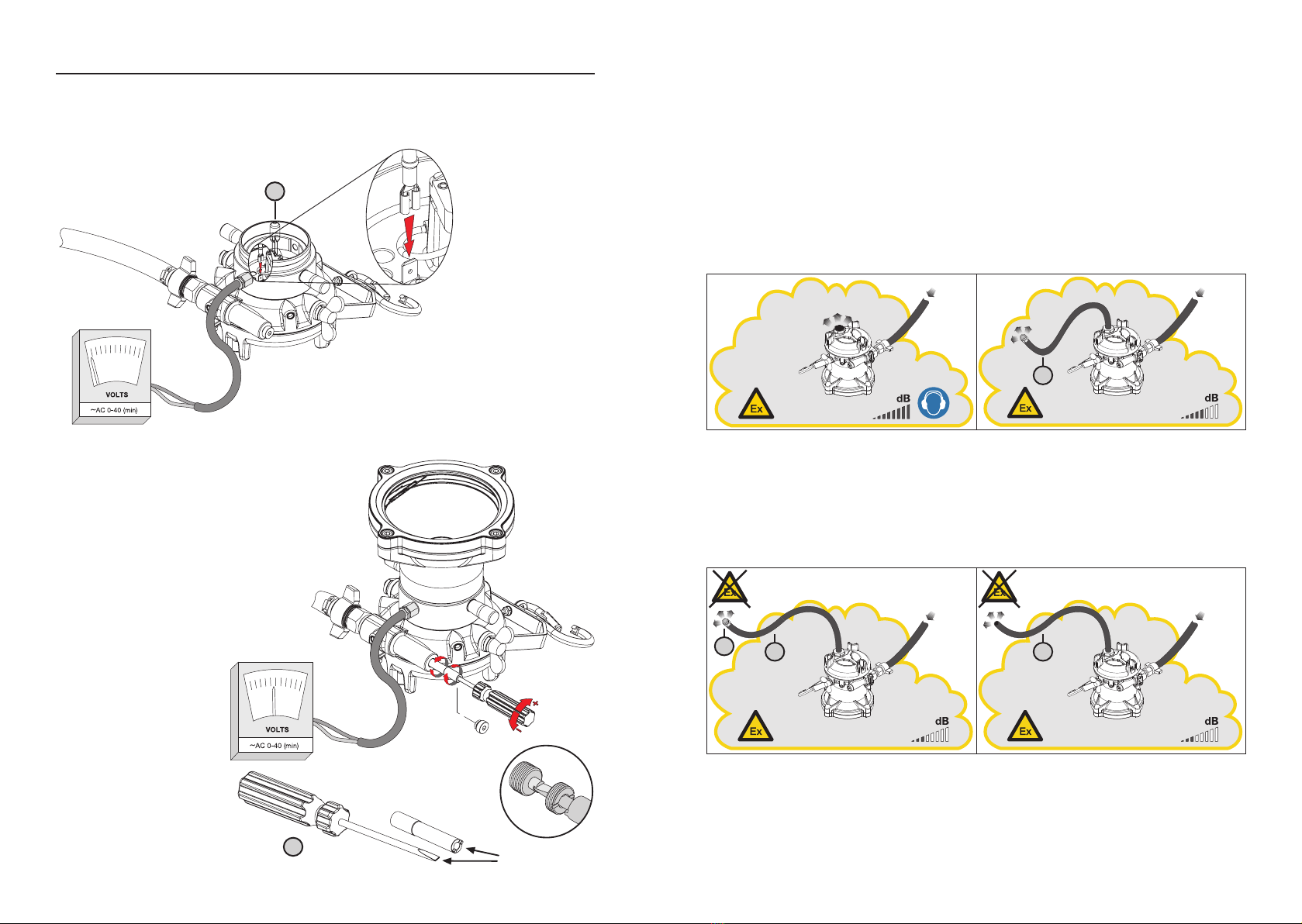 VOLTS
~AC 0-40 (min)

VOLTS
~AC 0-40 (min)

Ex
dB

Ex
dB

Ex
Ex
dB

Ex
Ex
dB