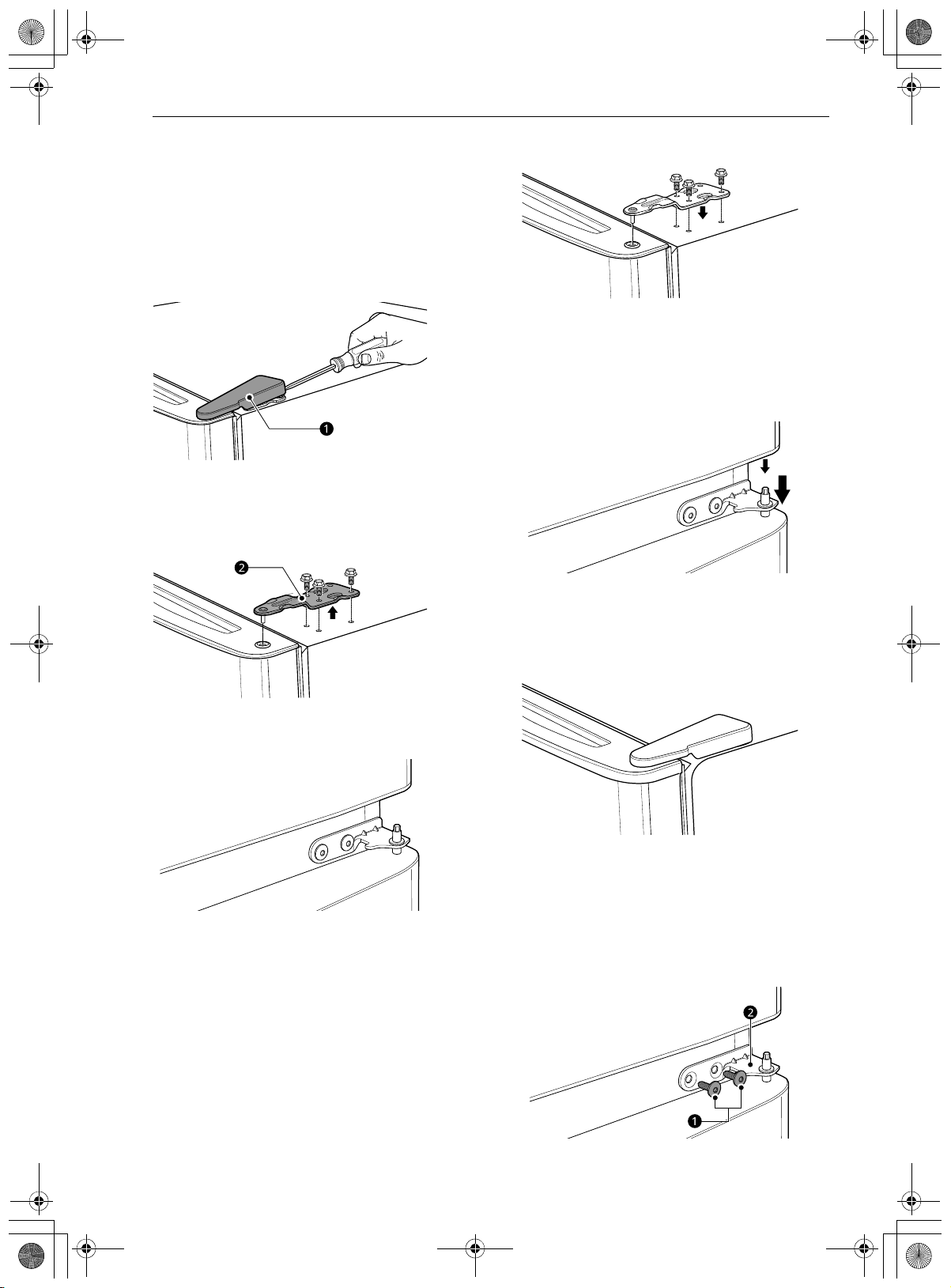 1

2

2

1