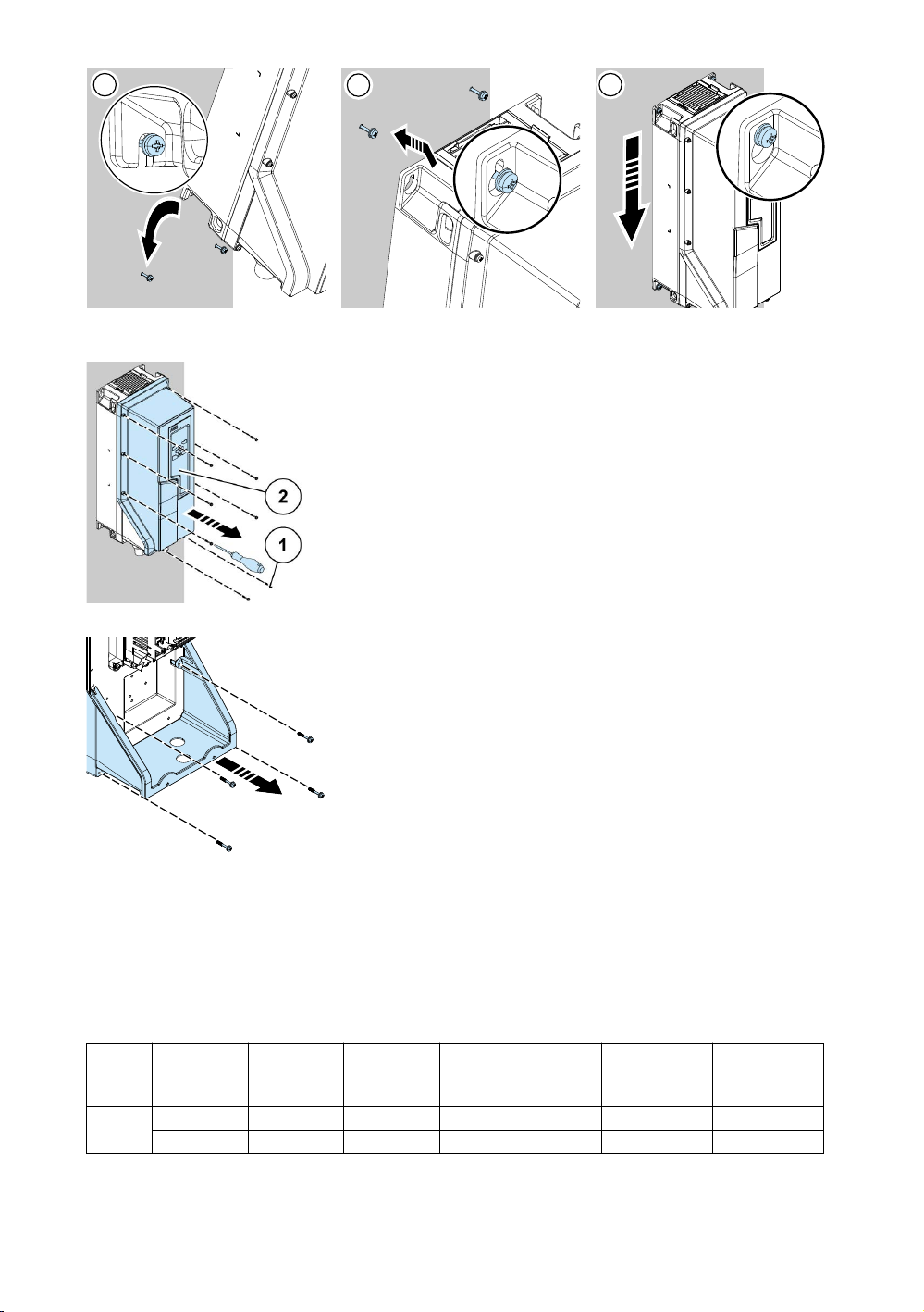 2

1