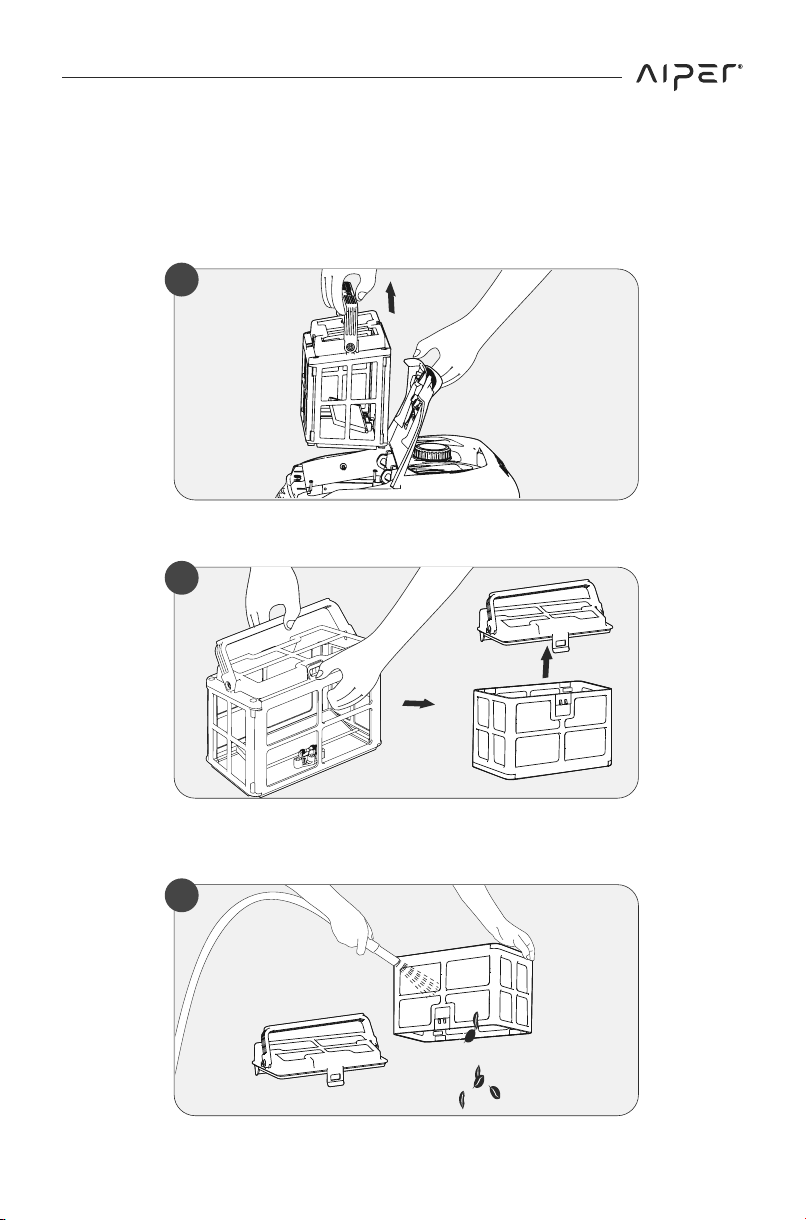 AIPER®