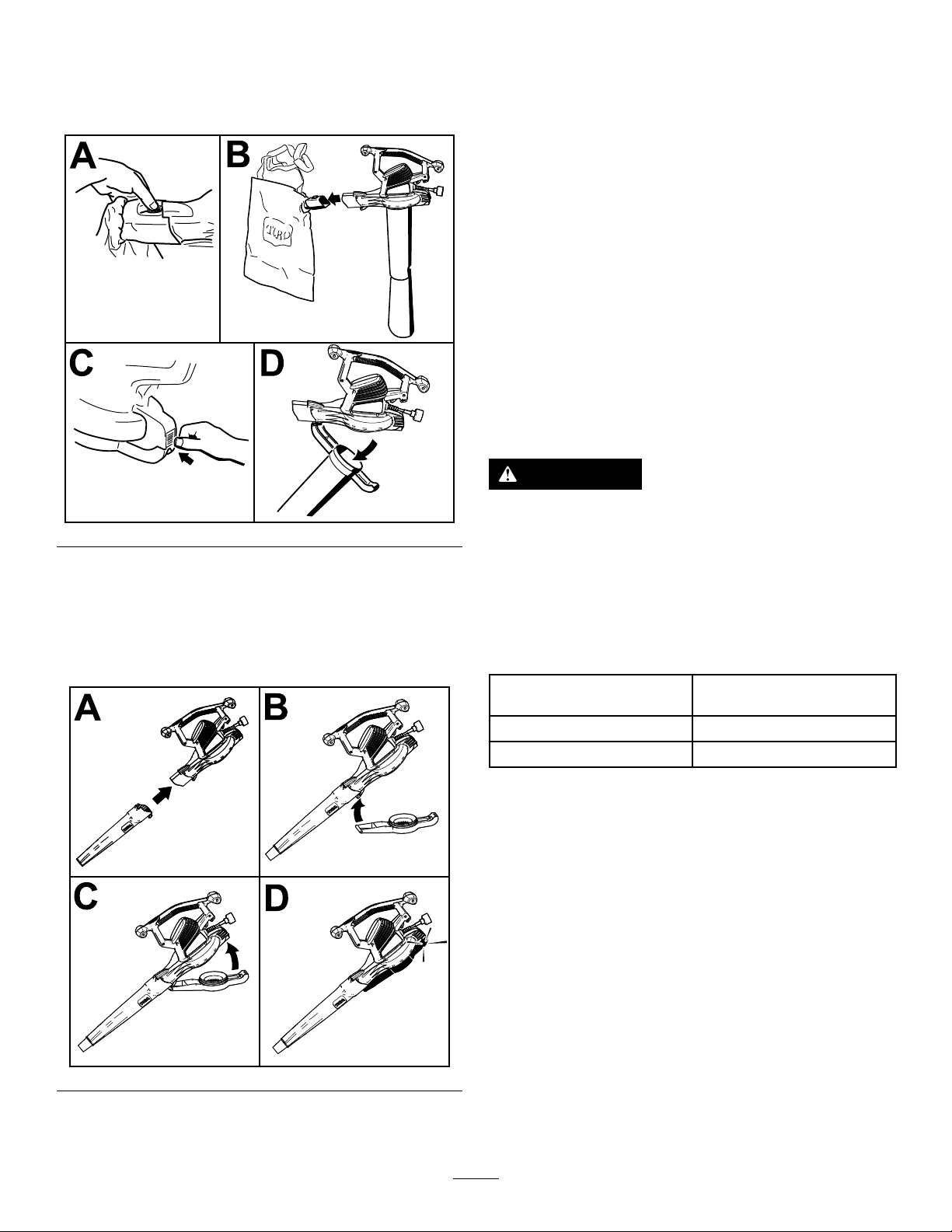 A

B

TORO

C

D

A

B

C

D