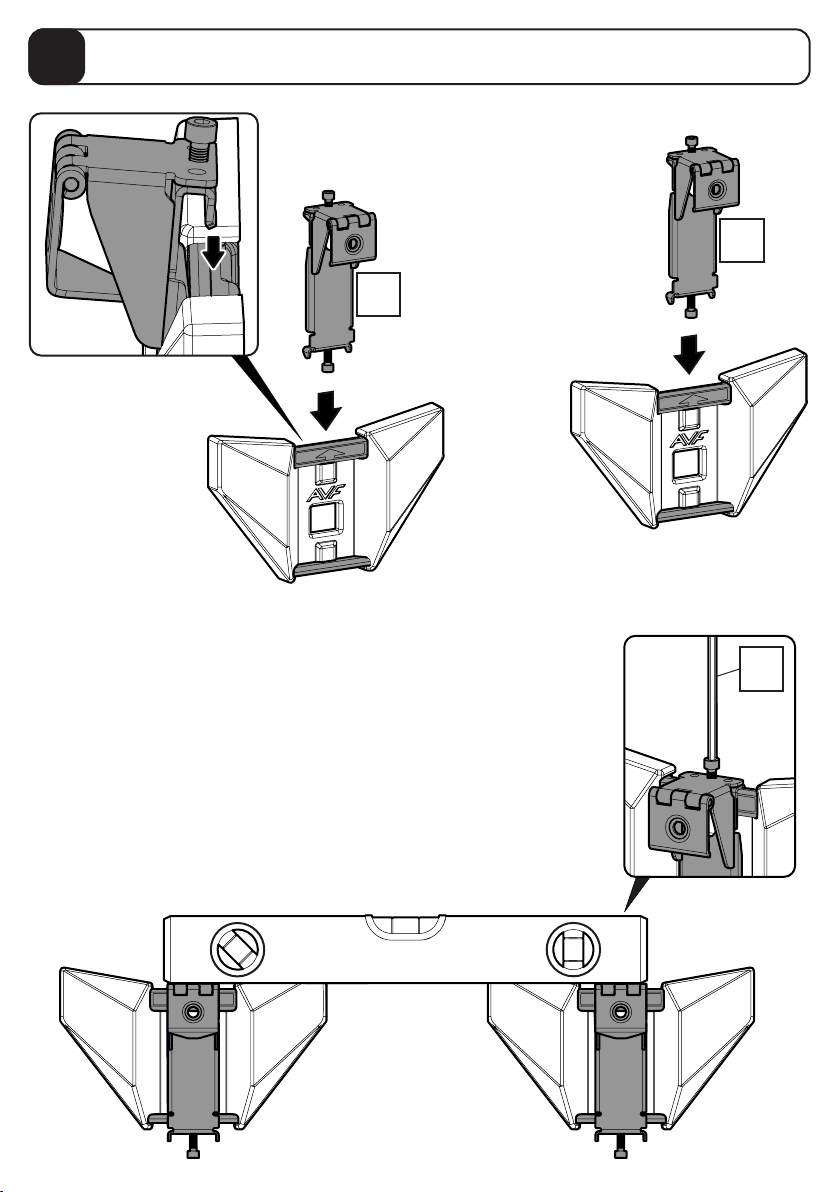 AVF

AVF