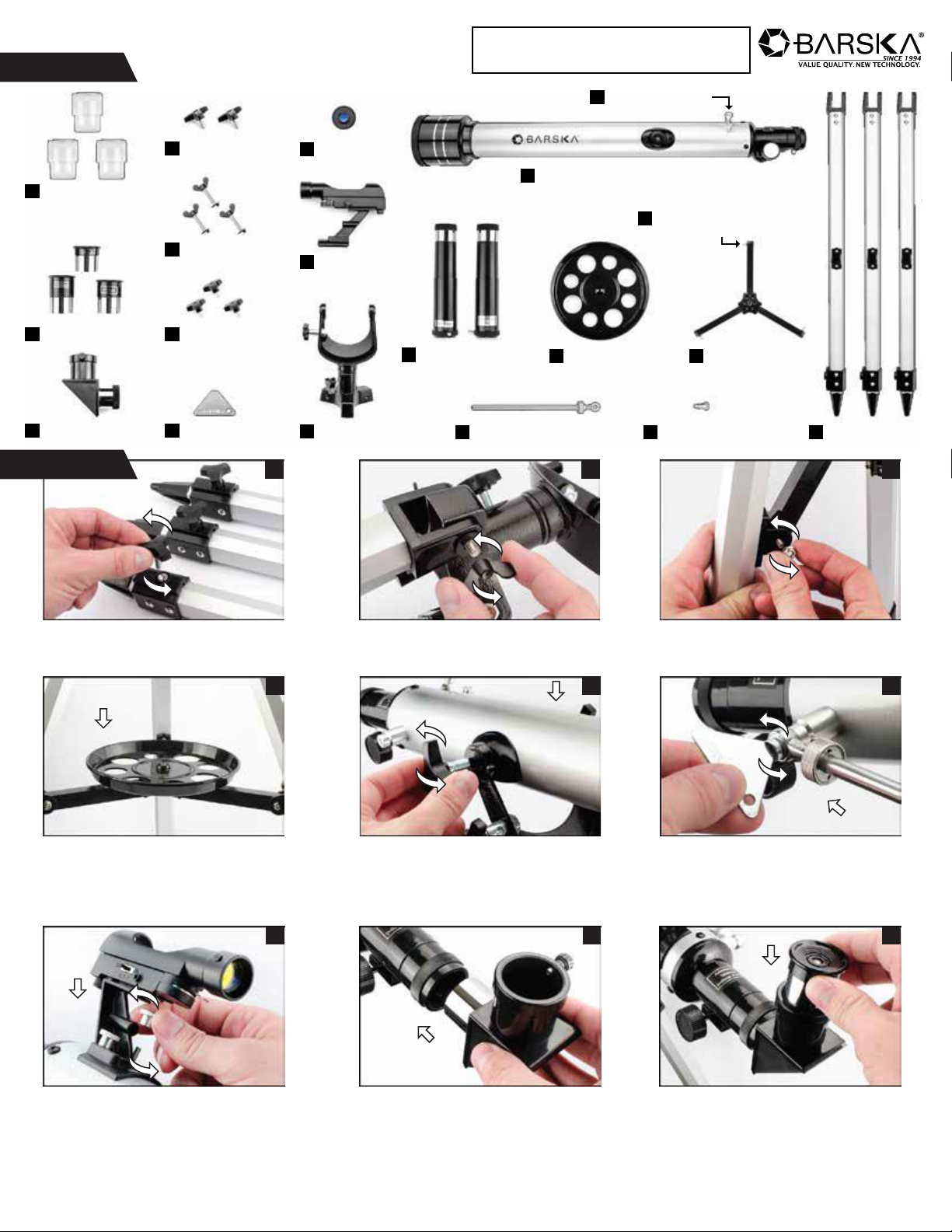 BARSKA®
SINCE 1994
VALUE QUALITY. NEW TECHNOLOGY.

BARSKA