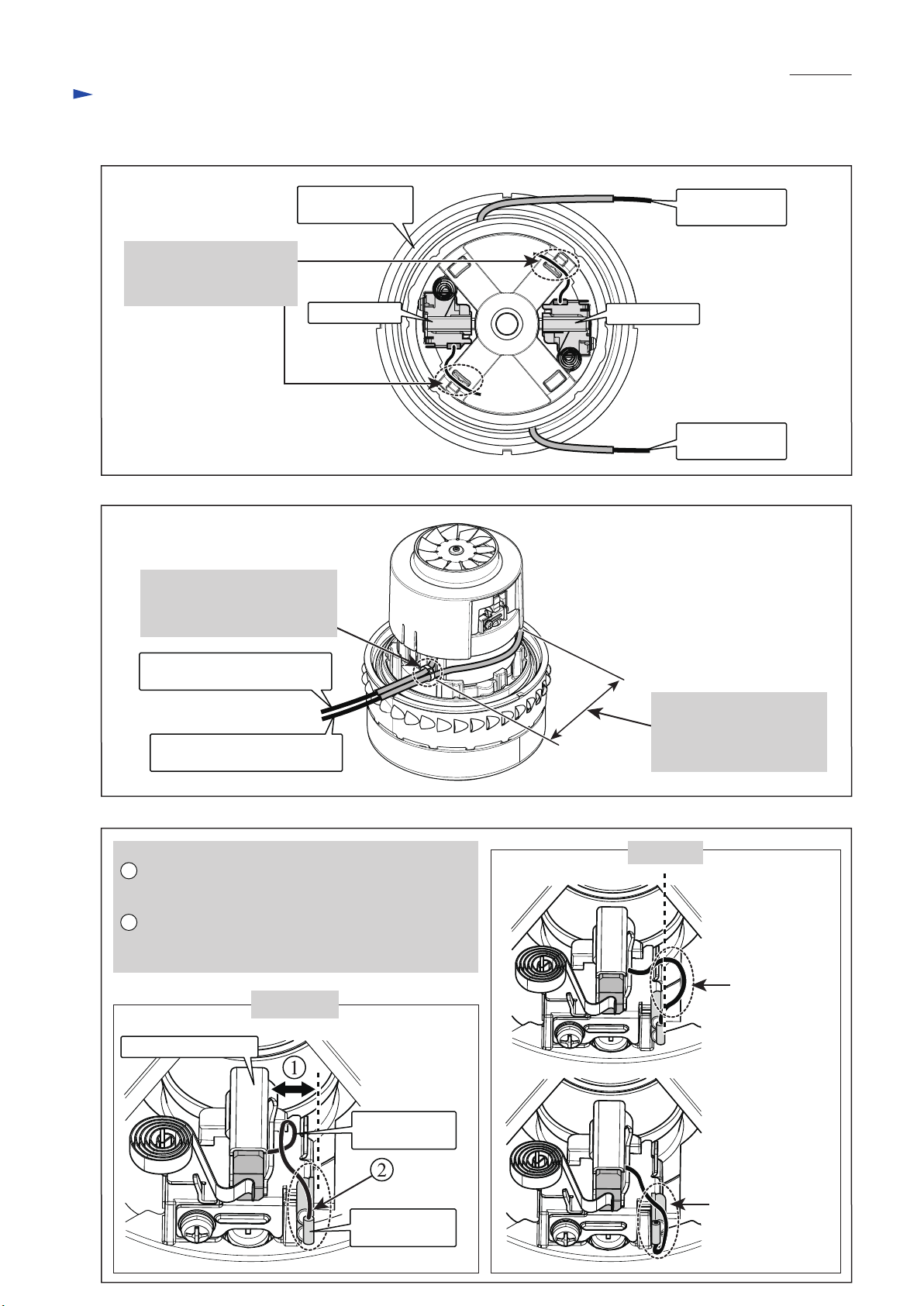 1
2