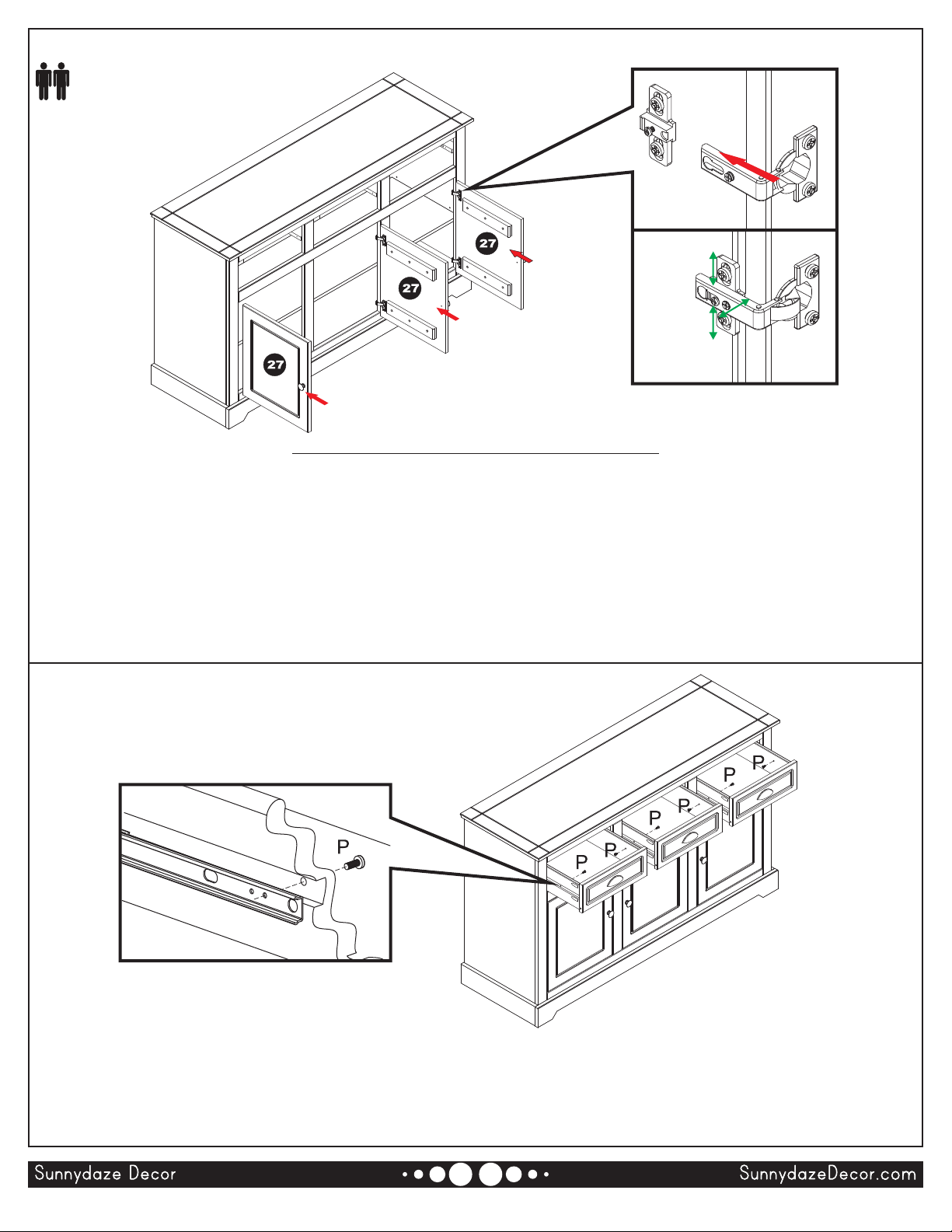 27

27

27

P

P P

P P

P P

Sunnydaze Decor

SunnydazeDecor.com