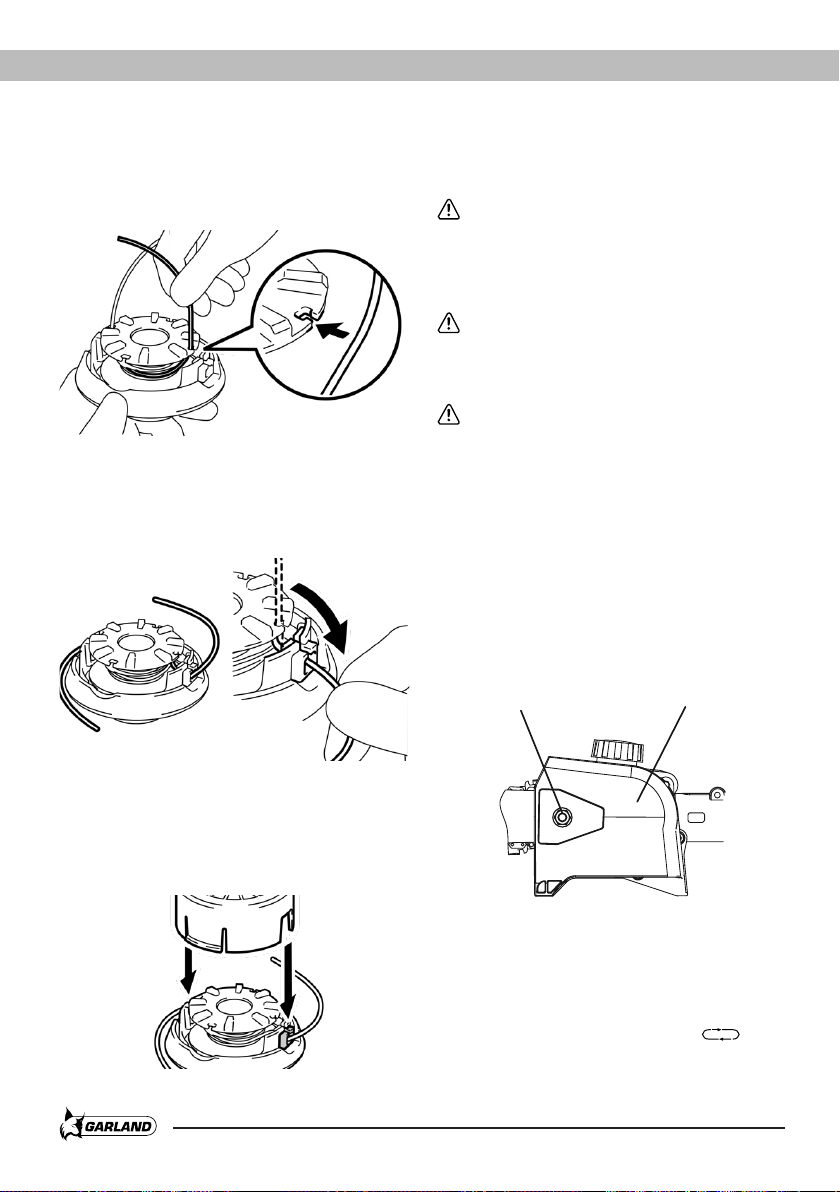 GARLAND