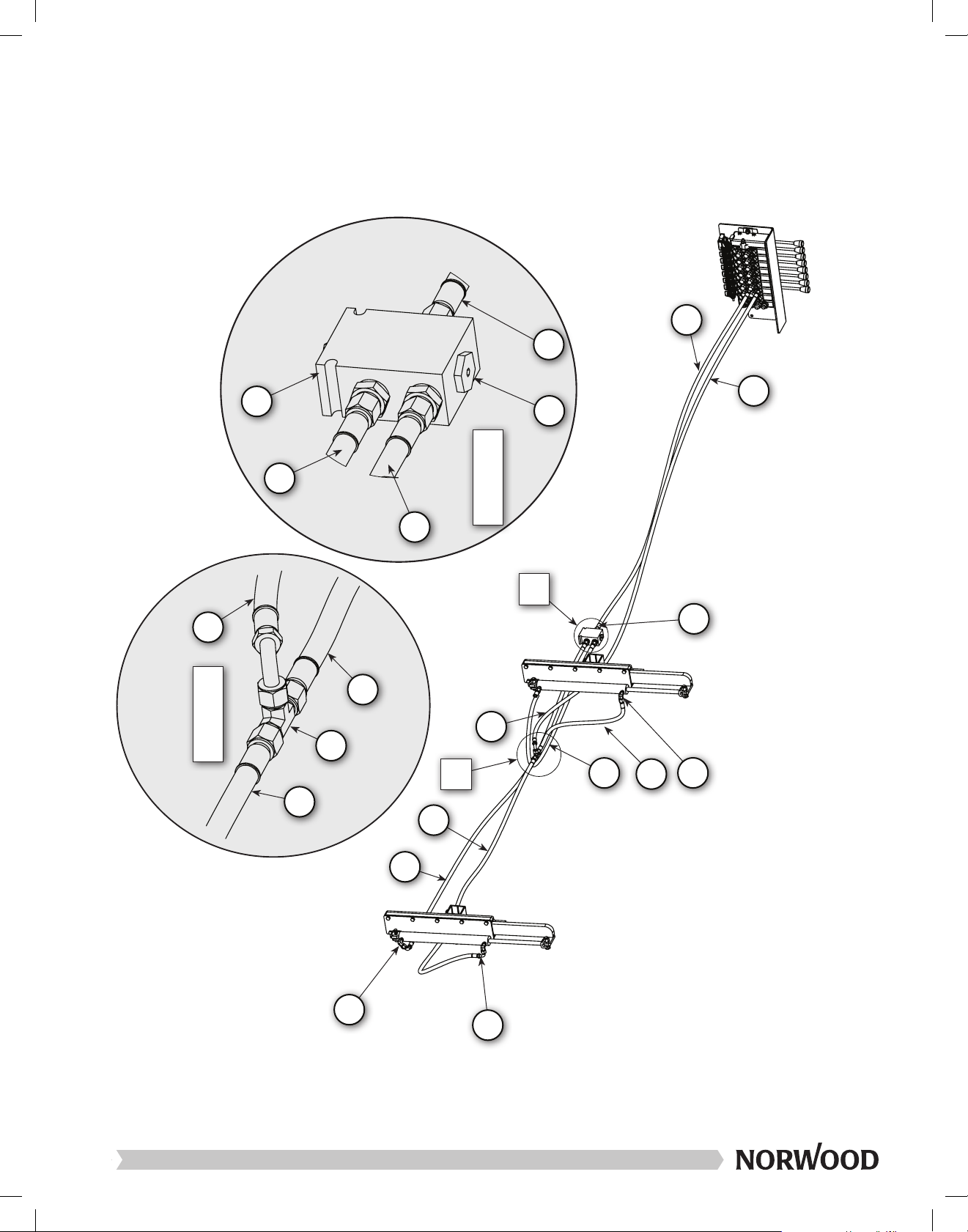 NORWOOD