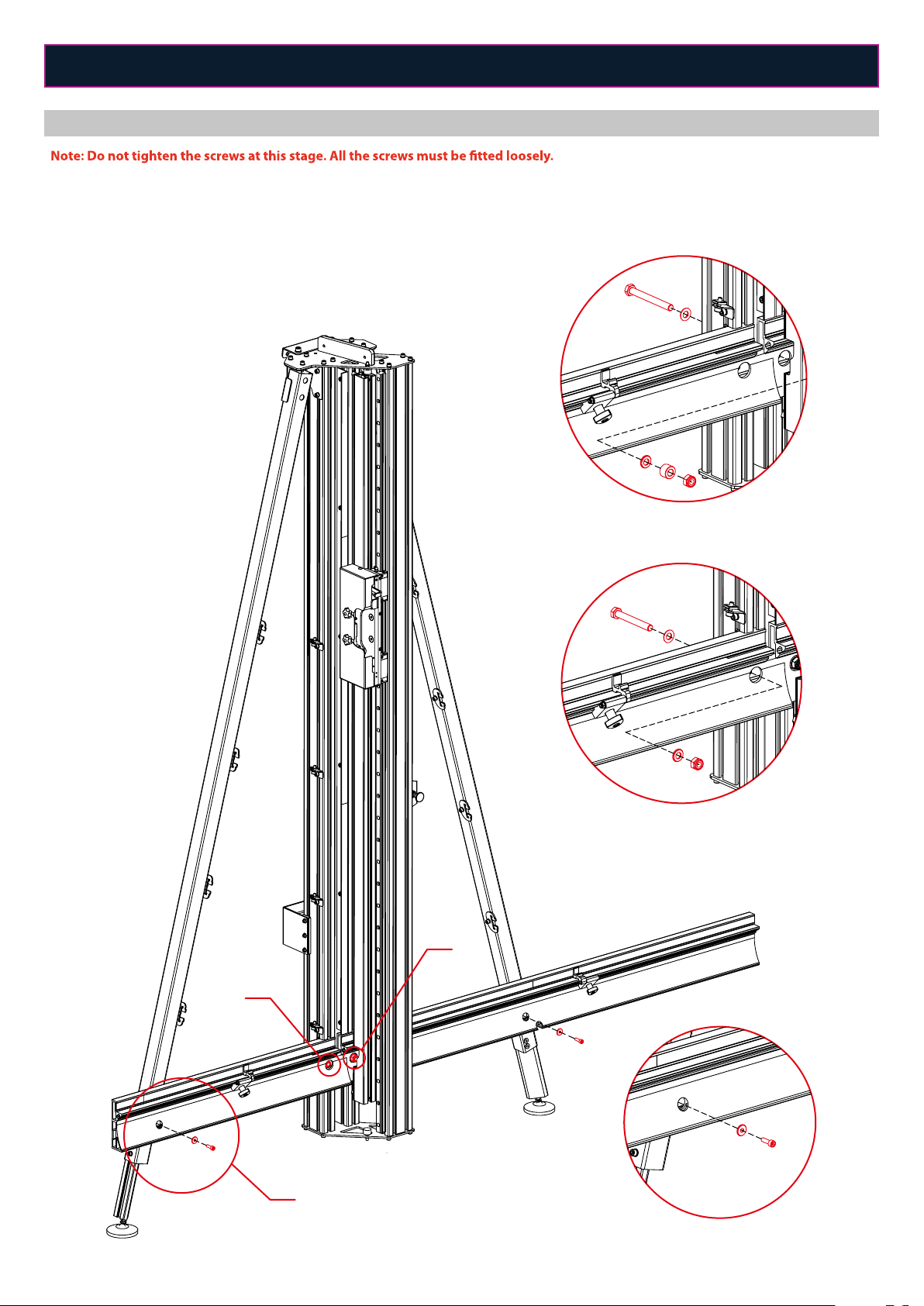 Note: Do not tighten the screws at this stage. All the screws must be fitted loosely.