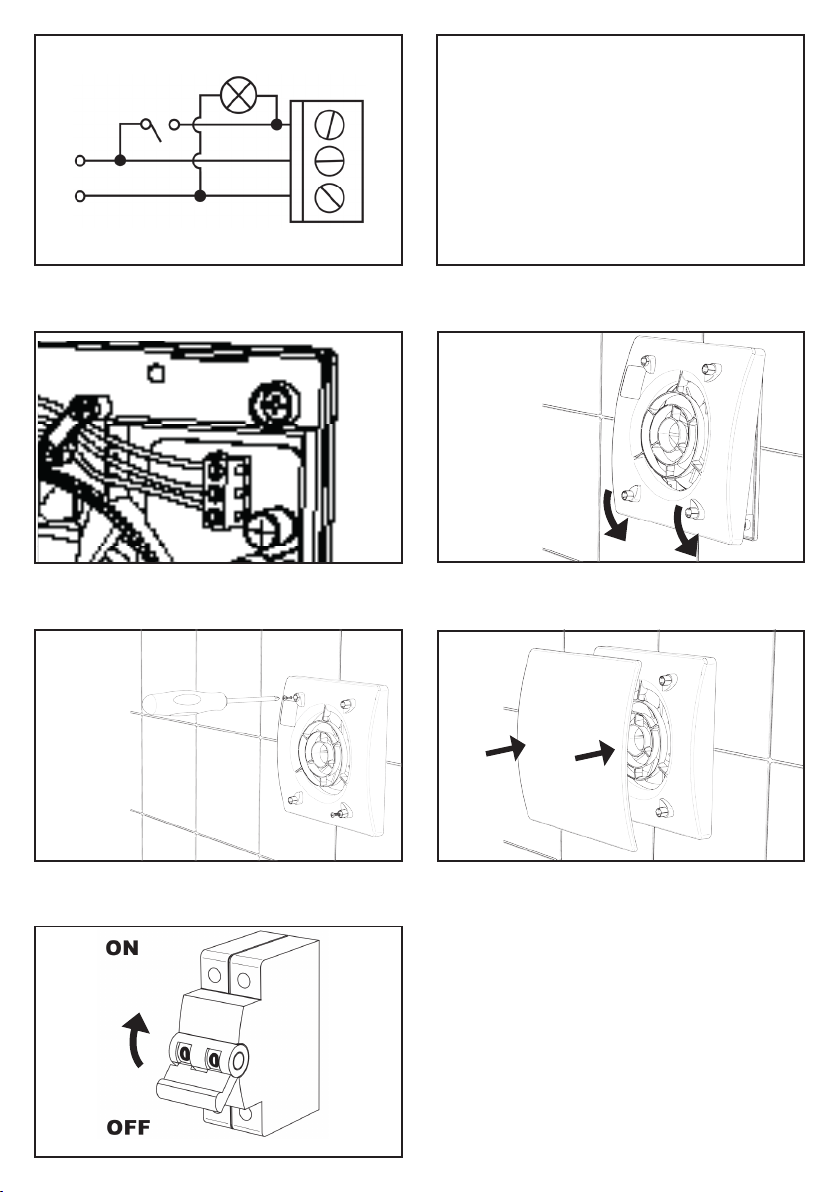 ON

OFF