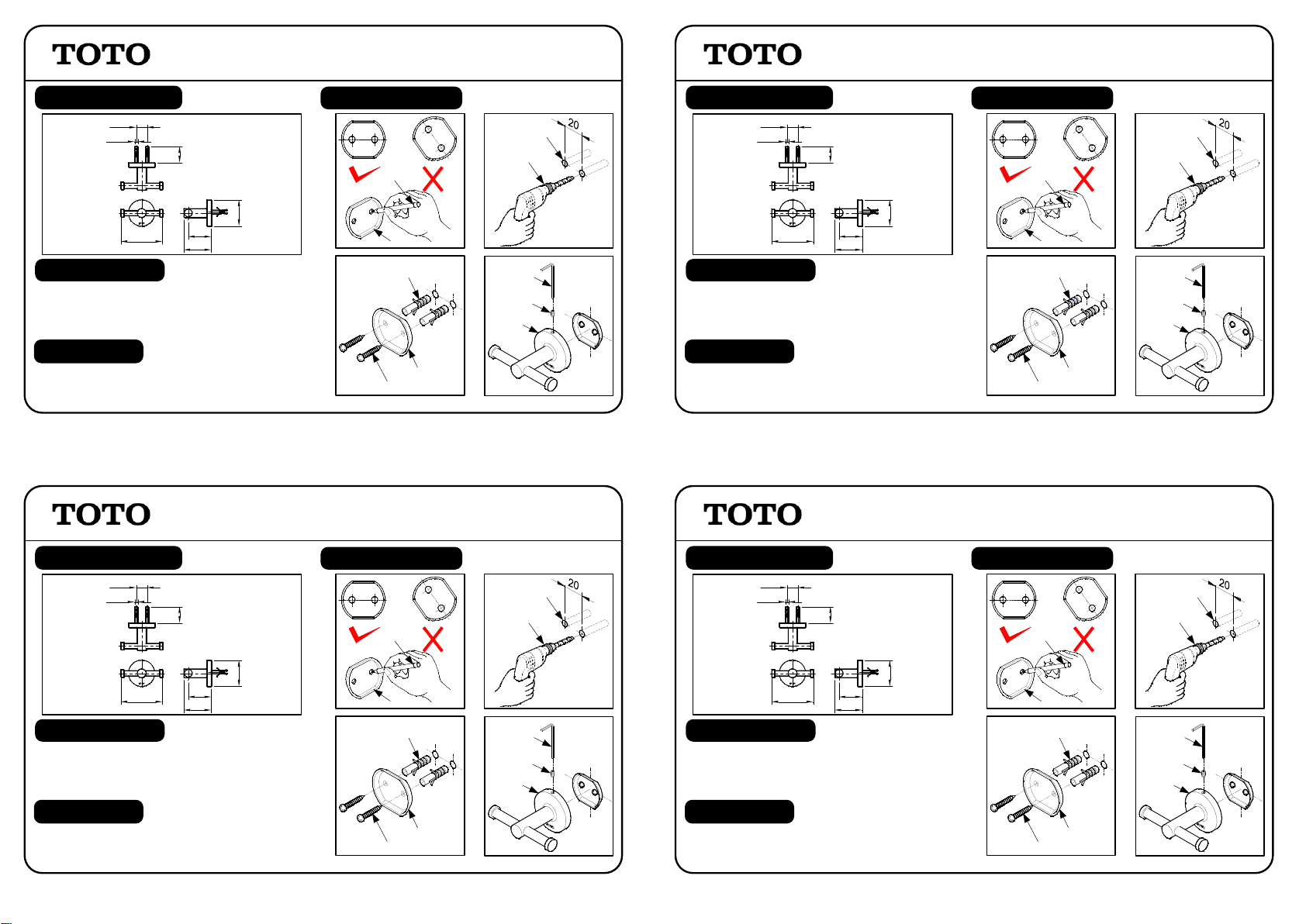 TOTO

20

TOTO

20

TOTO

20

TOTO

20