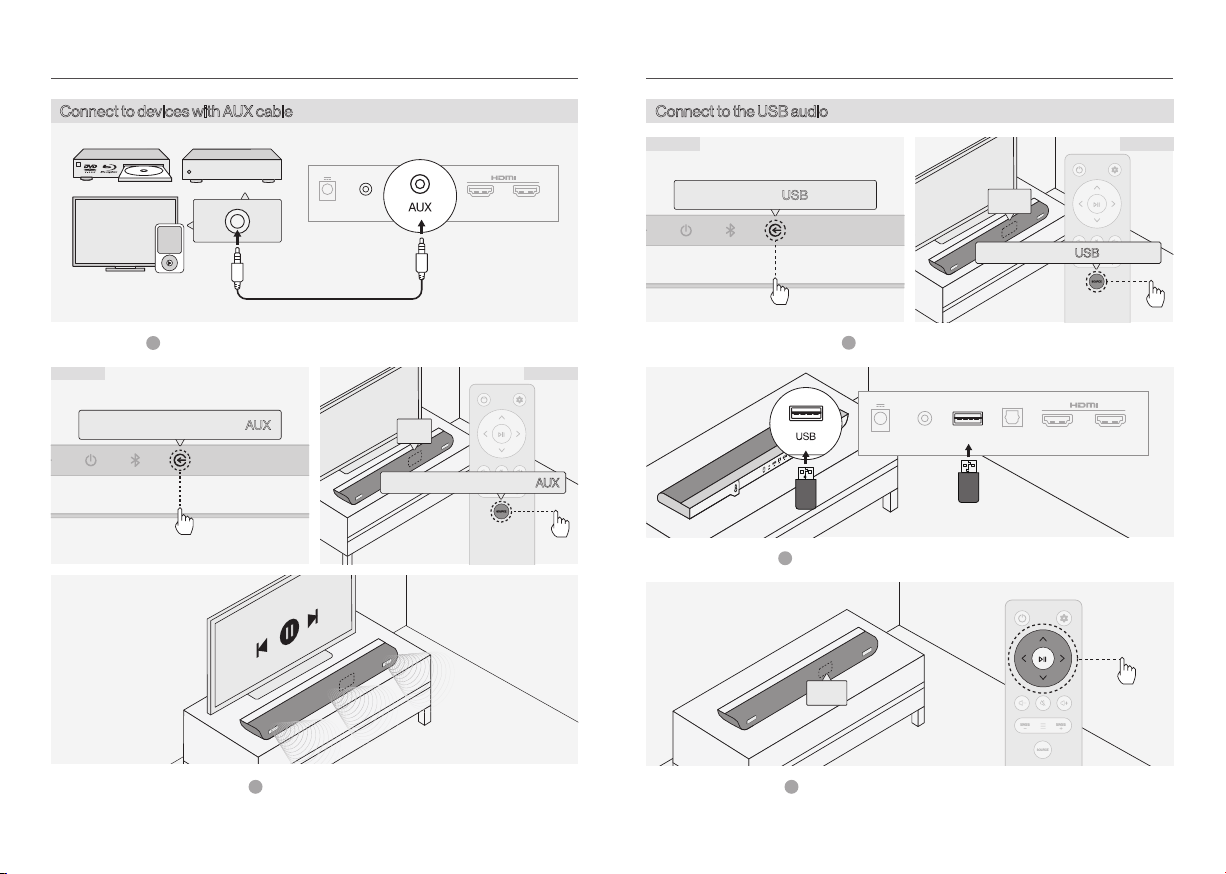 Connect to devices with AUX cable

AUX

HDMI

AUX

AUX

Connect to the USB audio

USB

USB

USB

HDMI