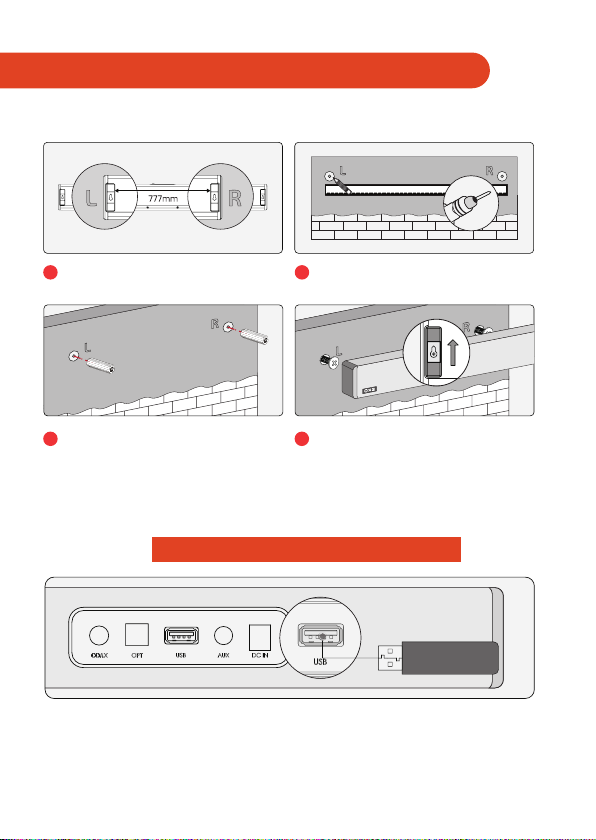 L
777mm
R

L
R

L
R

L
R

COAX
OPT
USB
AUX
DC IN
USB