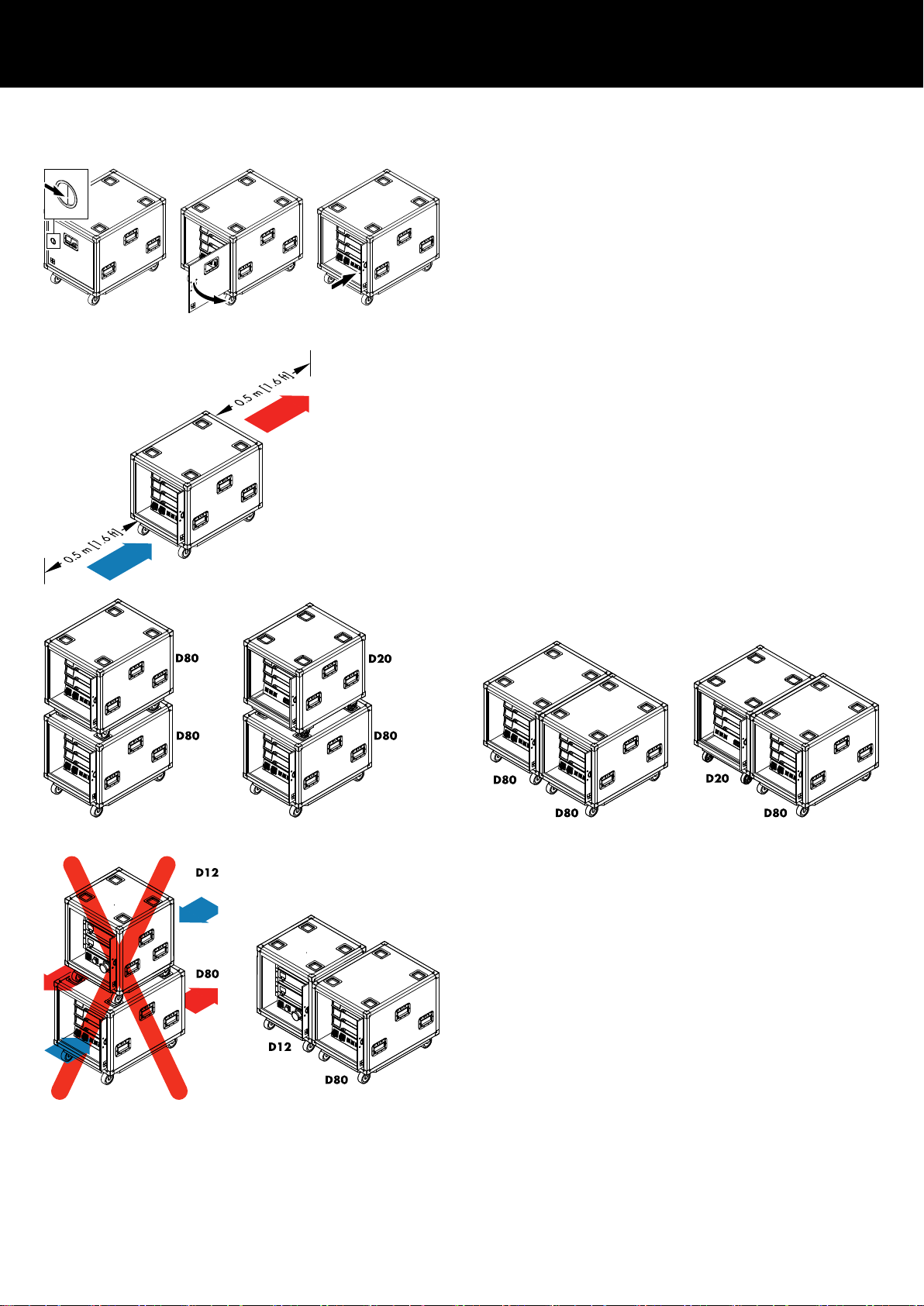 0.5 m [1.6 ft]

0.5 m [1.6 ft]

D80

D80

D20

D80

D80

D80

D20

D80

D12

D80

D12

D80