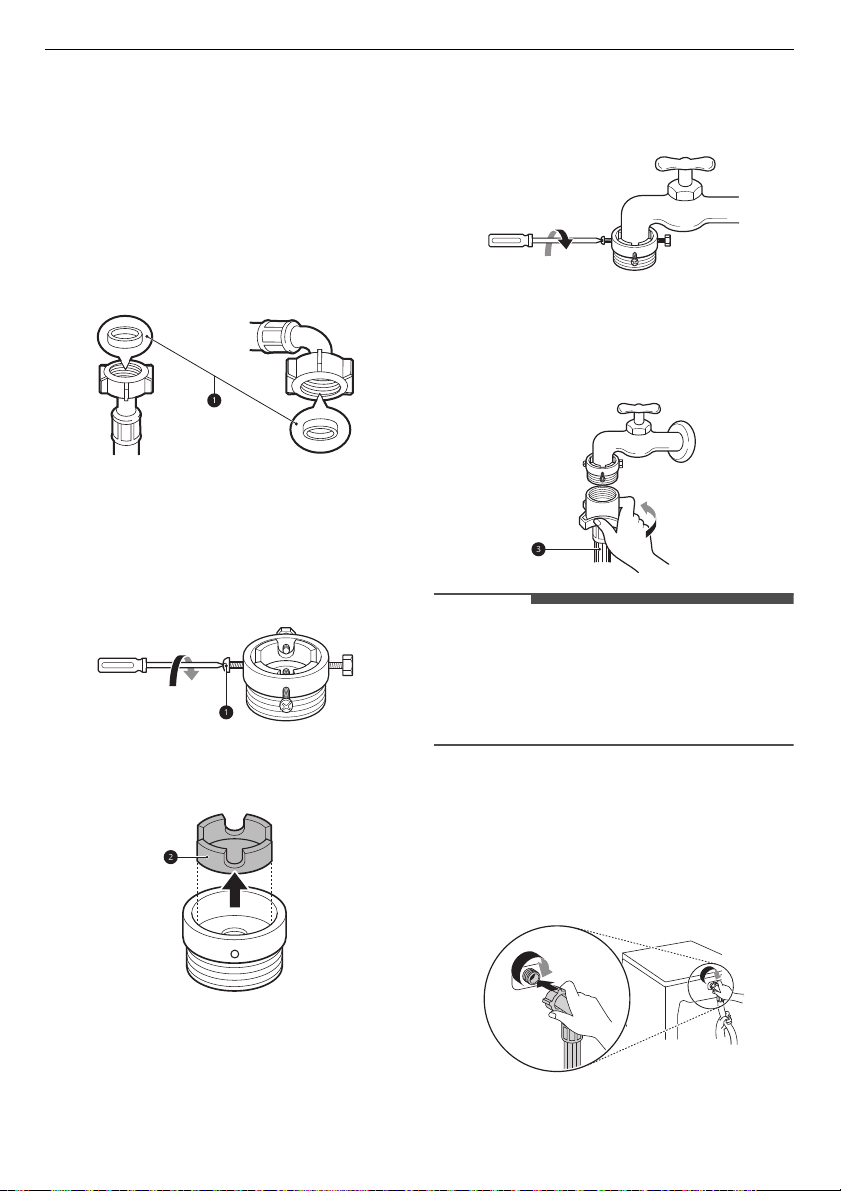 1

1

2

3