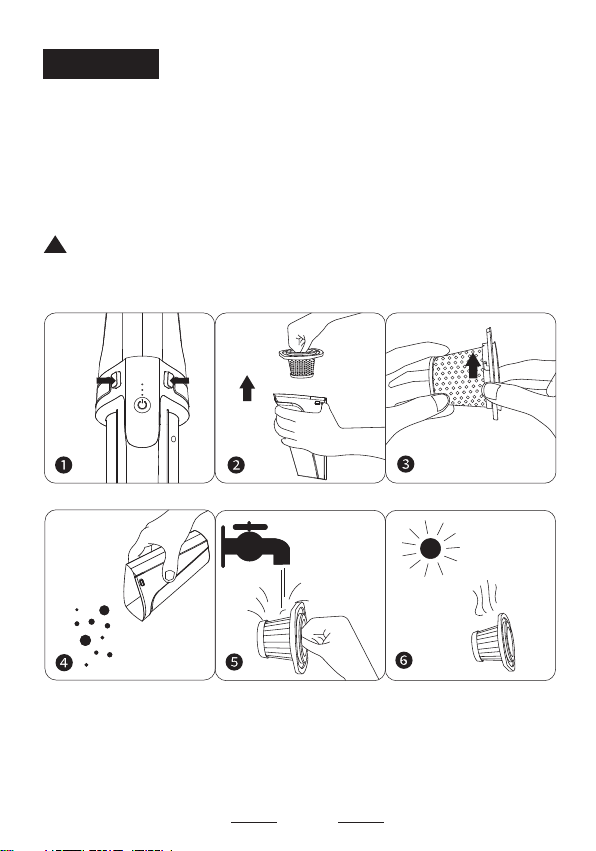 1

2

3

4

5

6