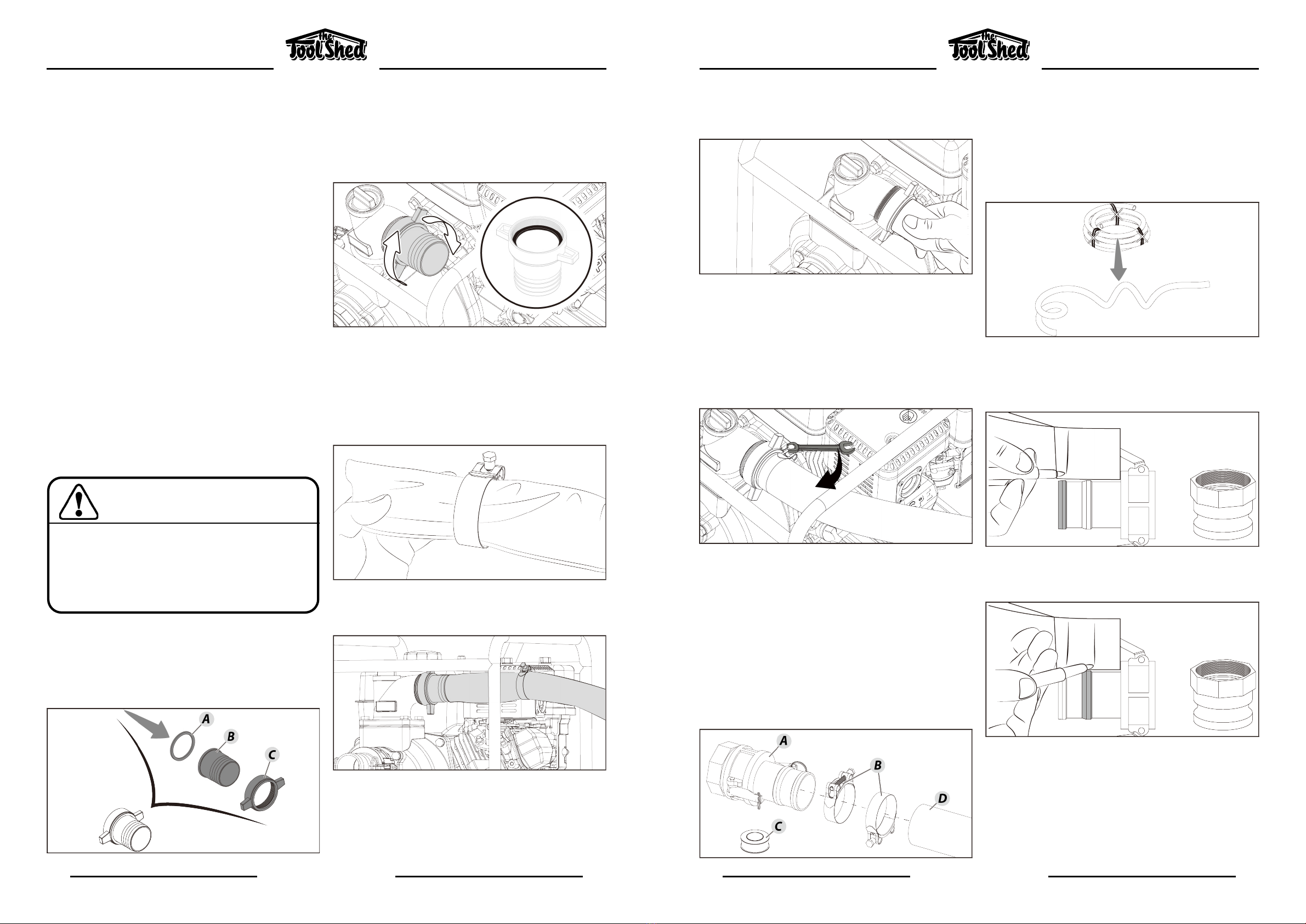 the Tool Shed

A
B
C

the Tool Shed

A
B
C
D