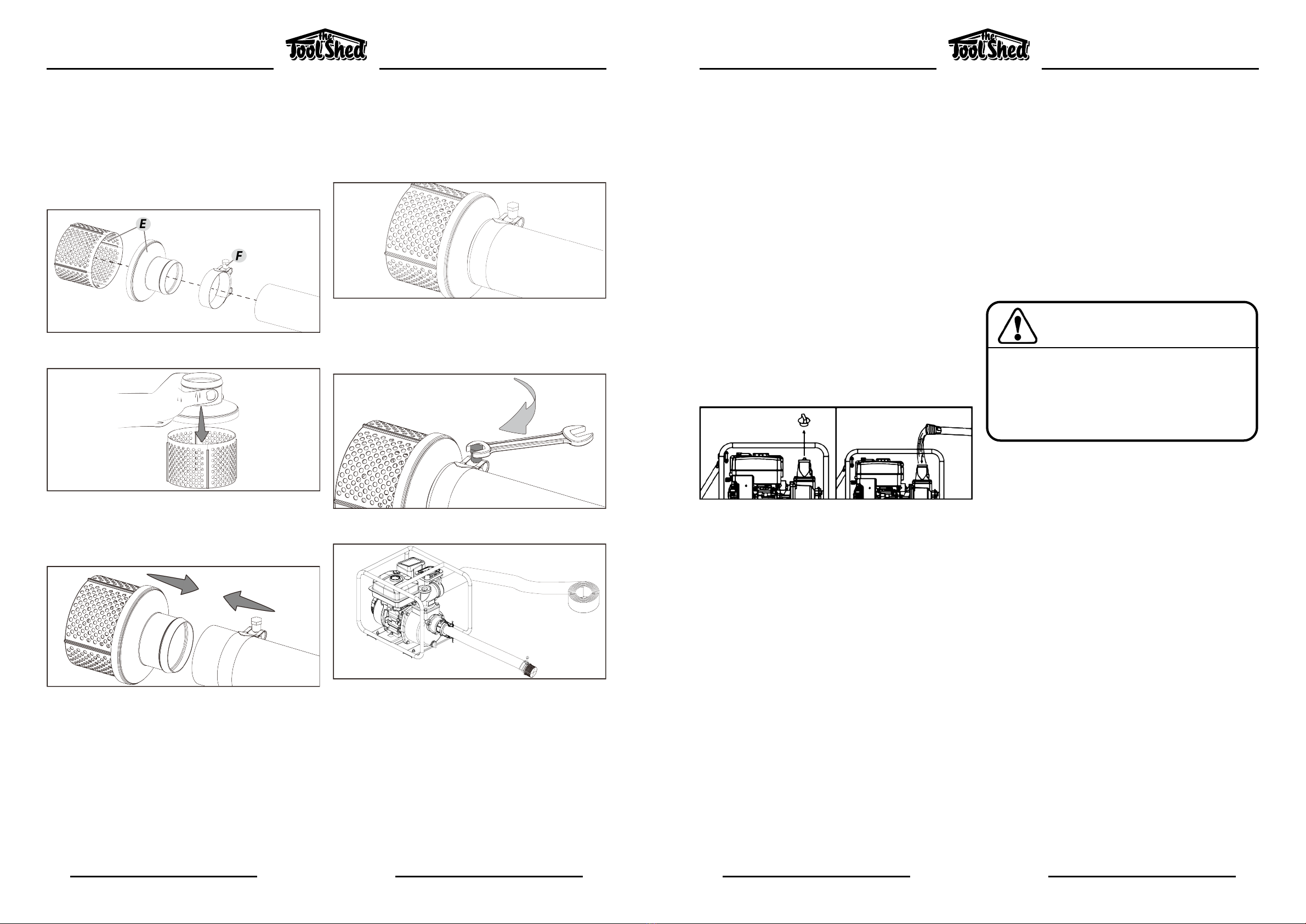 the Tool Shed

E

F

the Tool Shed