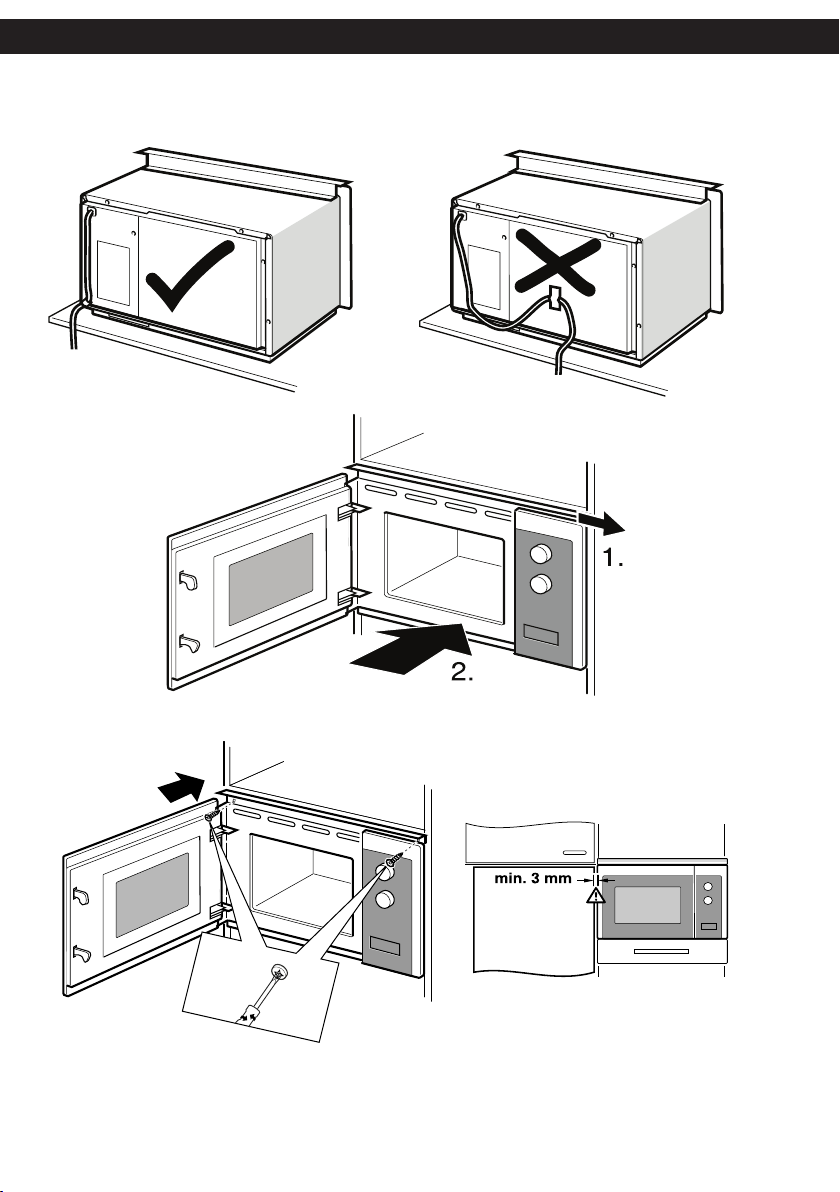 1.

2.

min. 3 mm