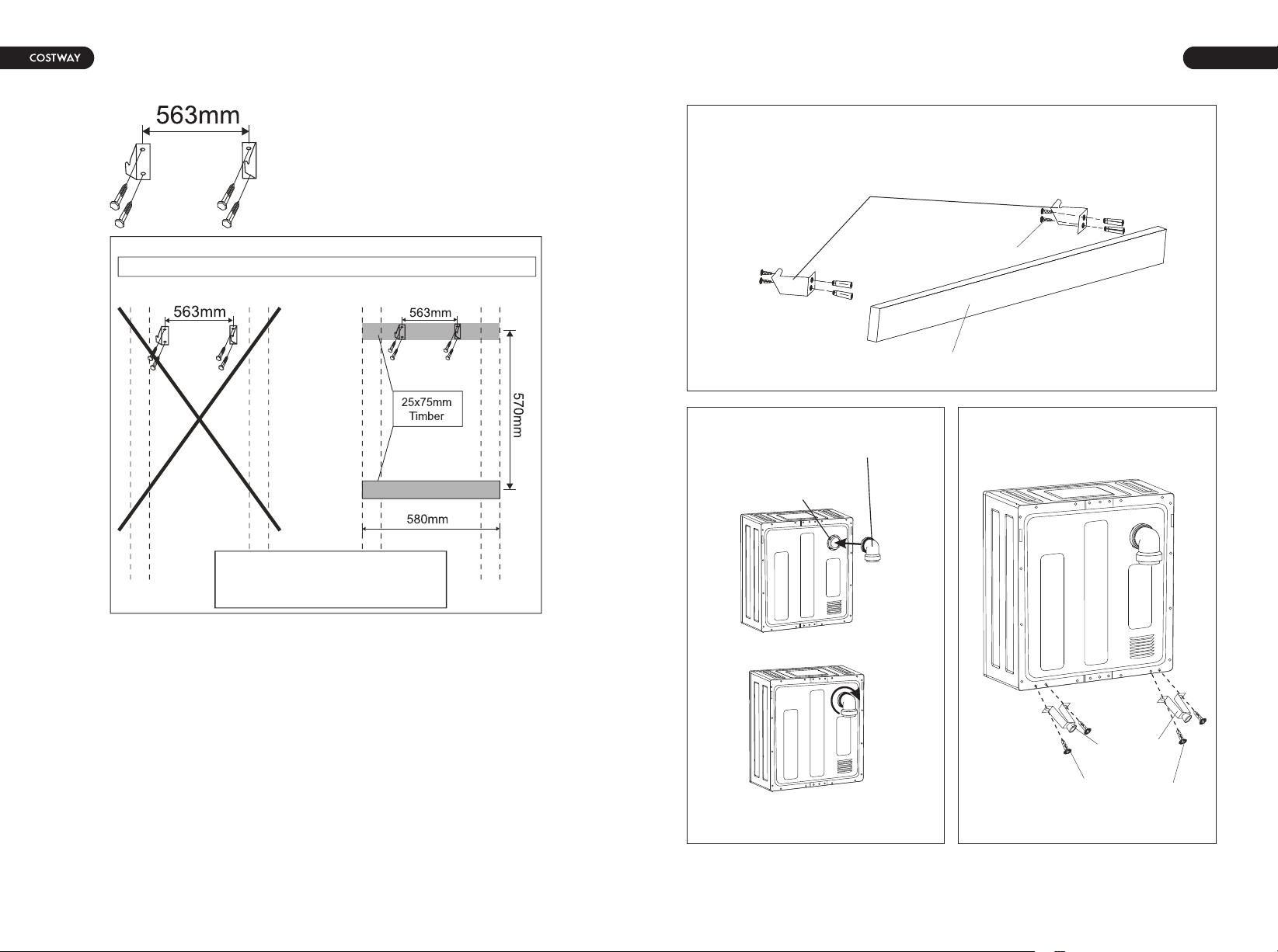 COSTWAY

563mm

563mm

563mm

25x75mm Timber

570mm

580mm