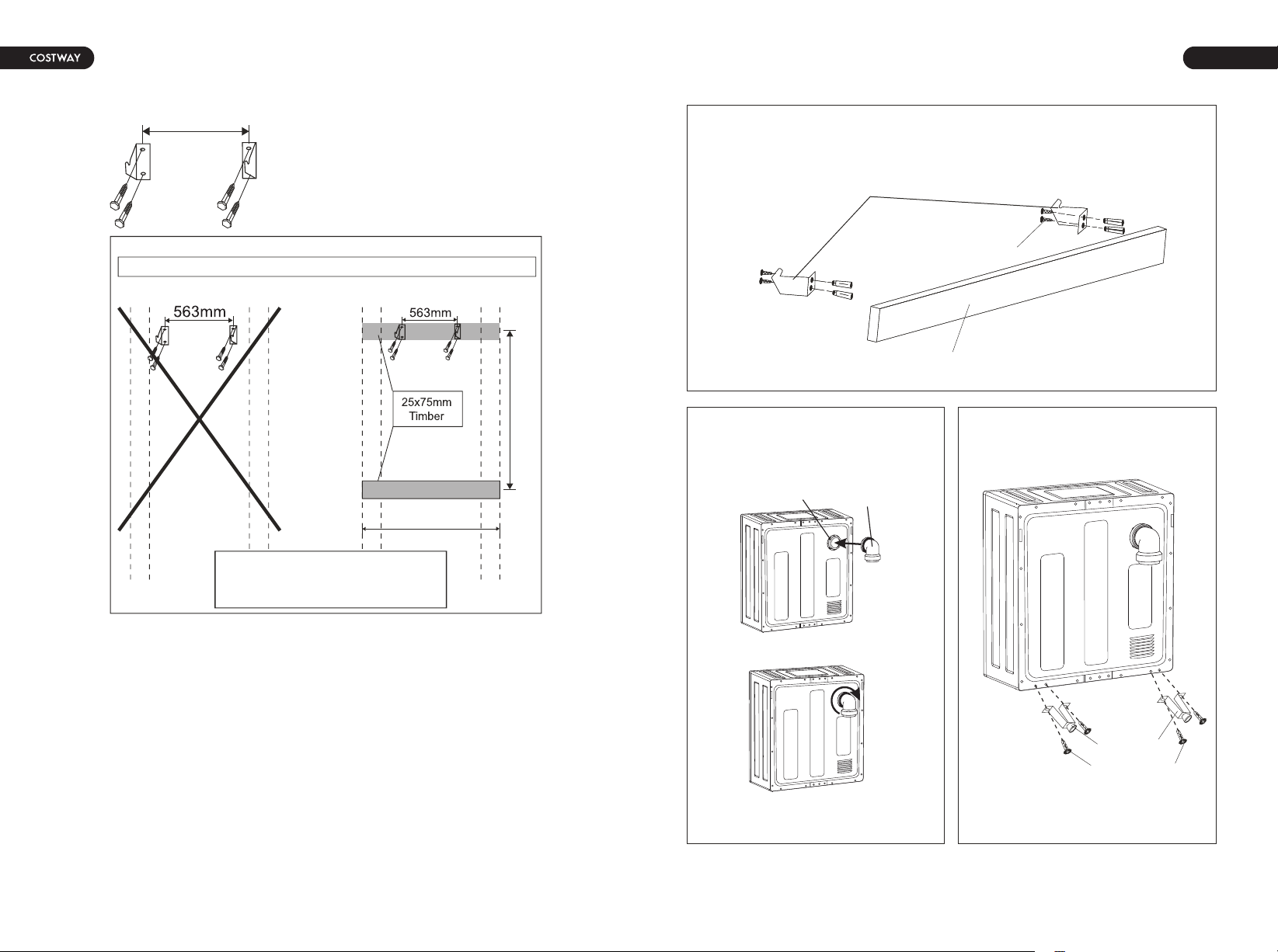 COSTWAY

563mm

563mm

25x75mm
Timber