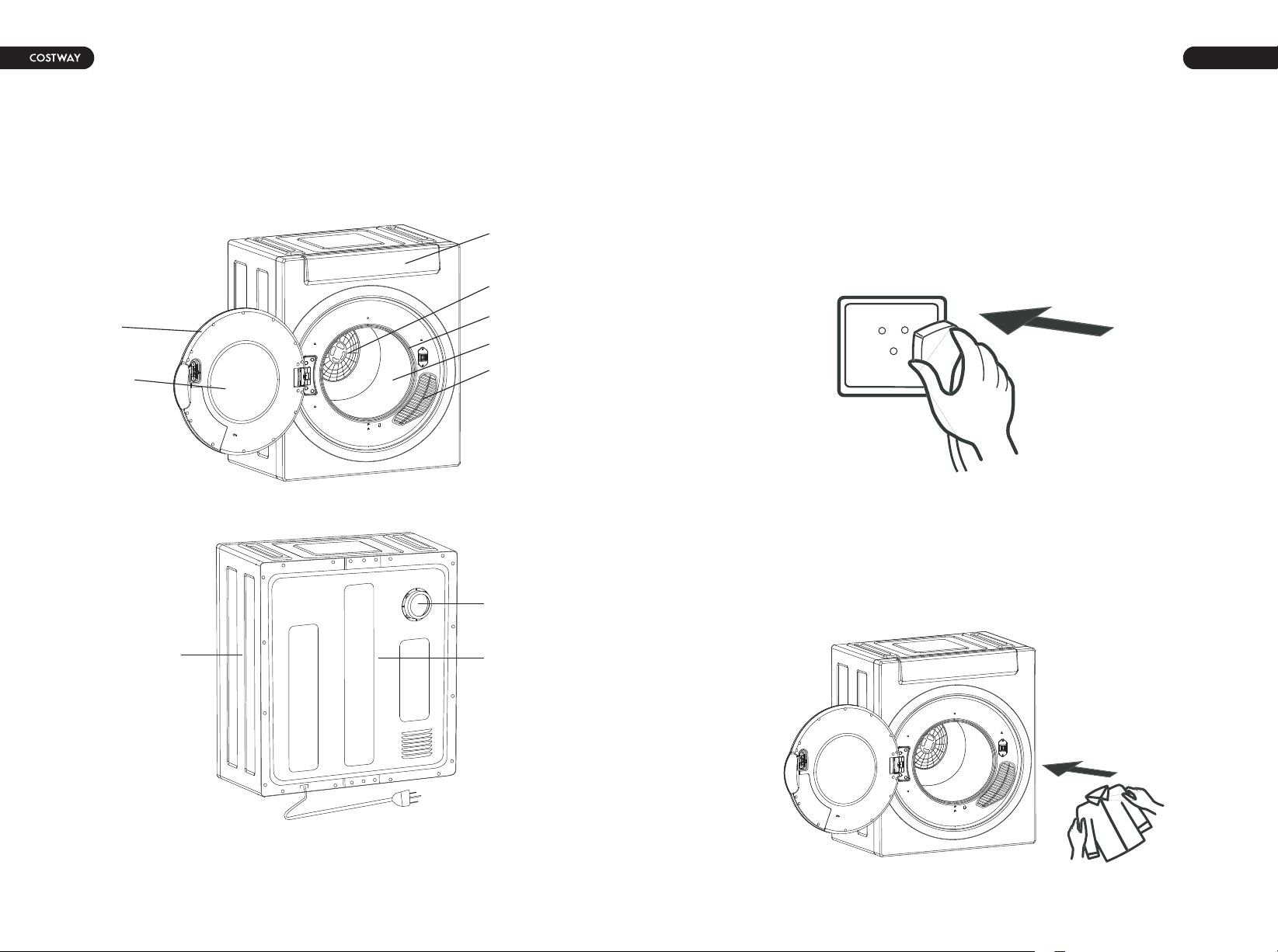 COSTWAY