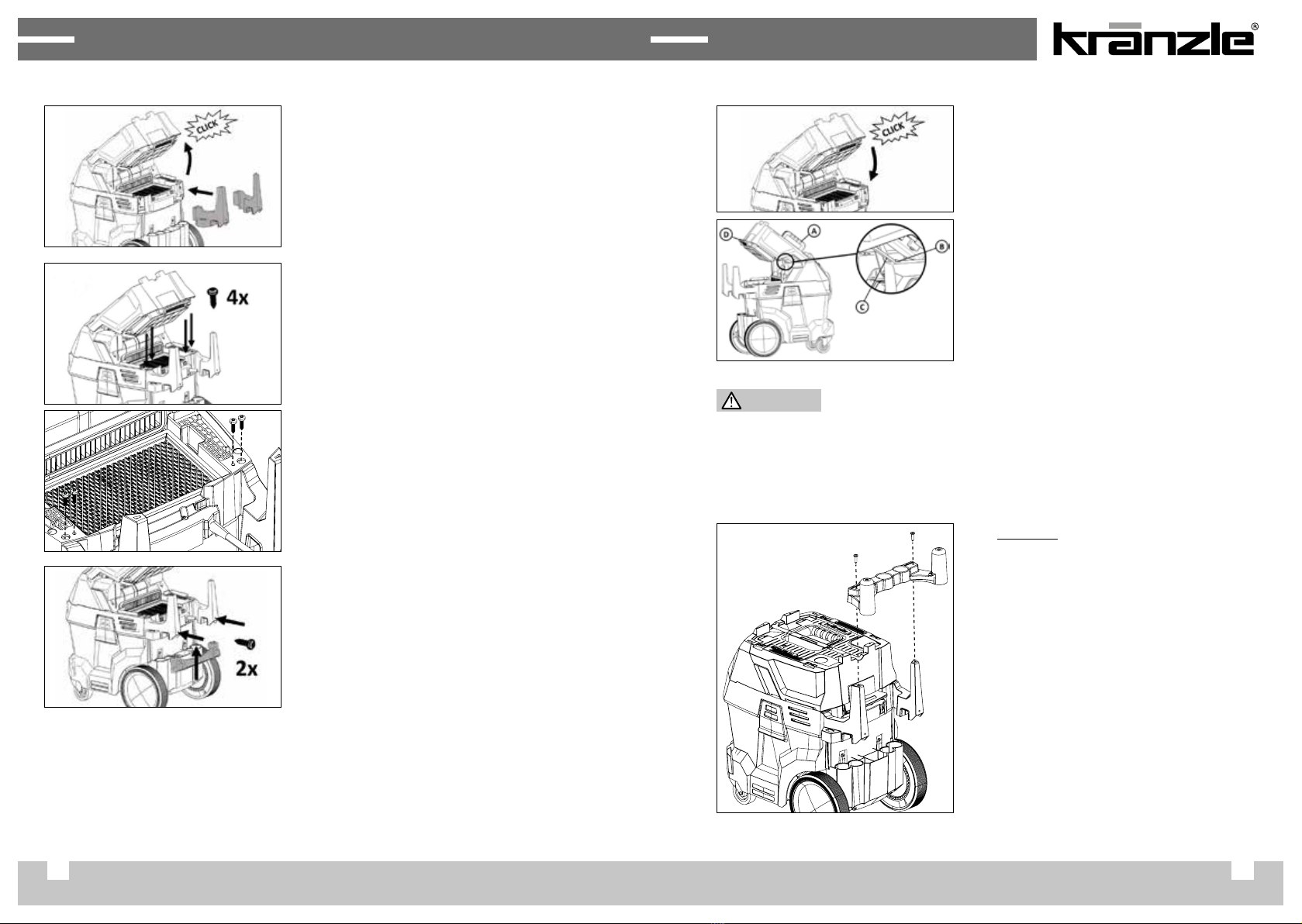 kränzle®

CLICK

4x

2x

CLICK

D A B C