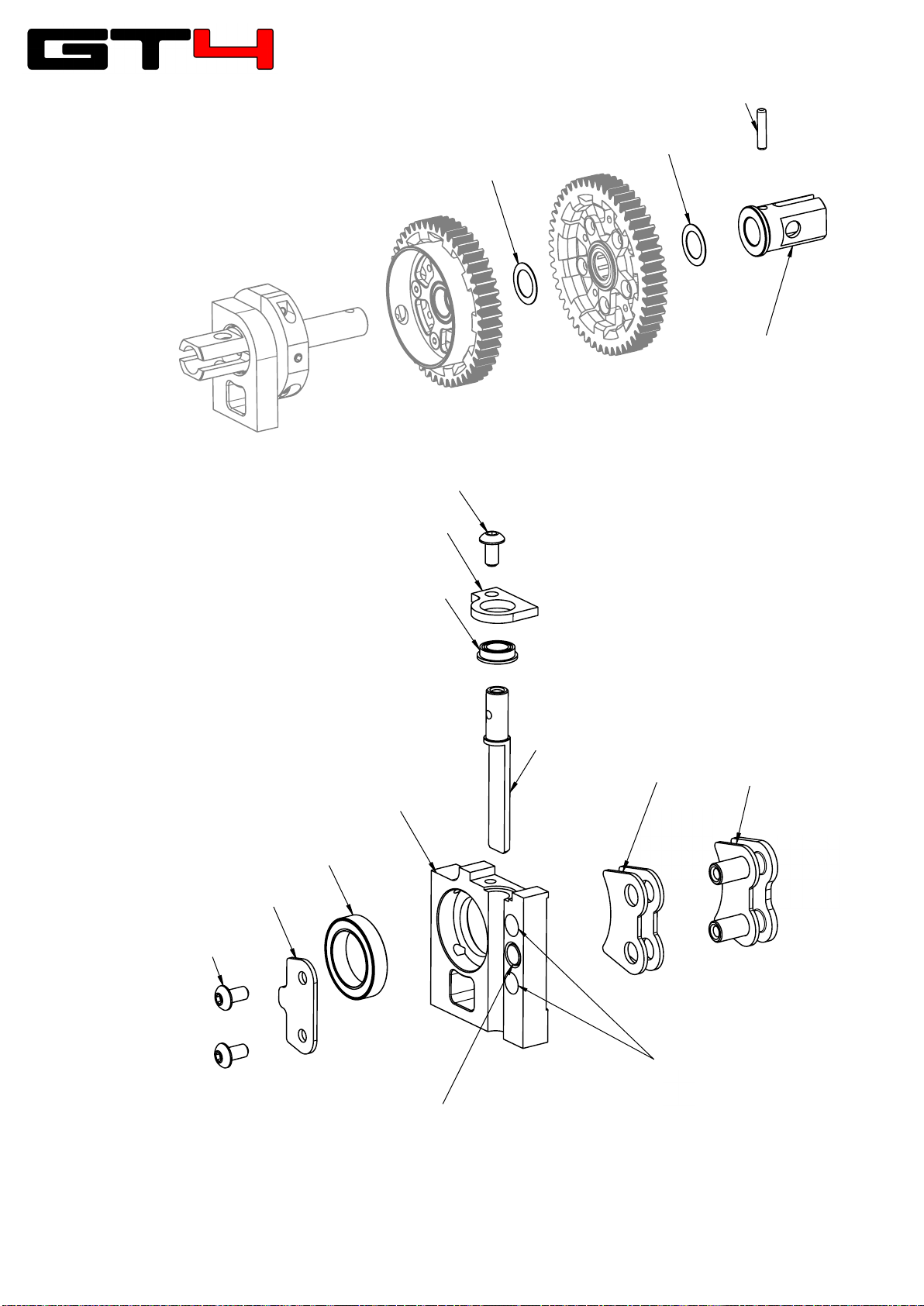 GT4