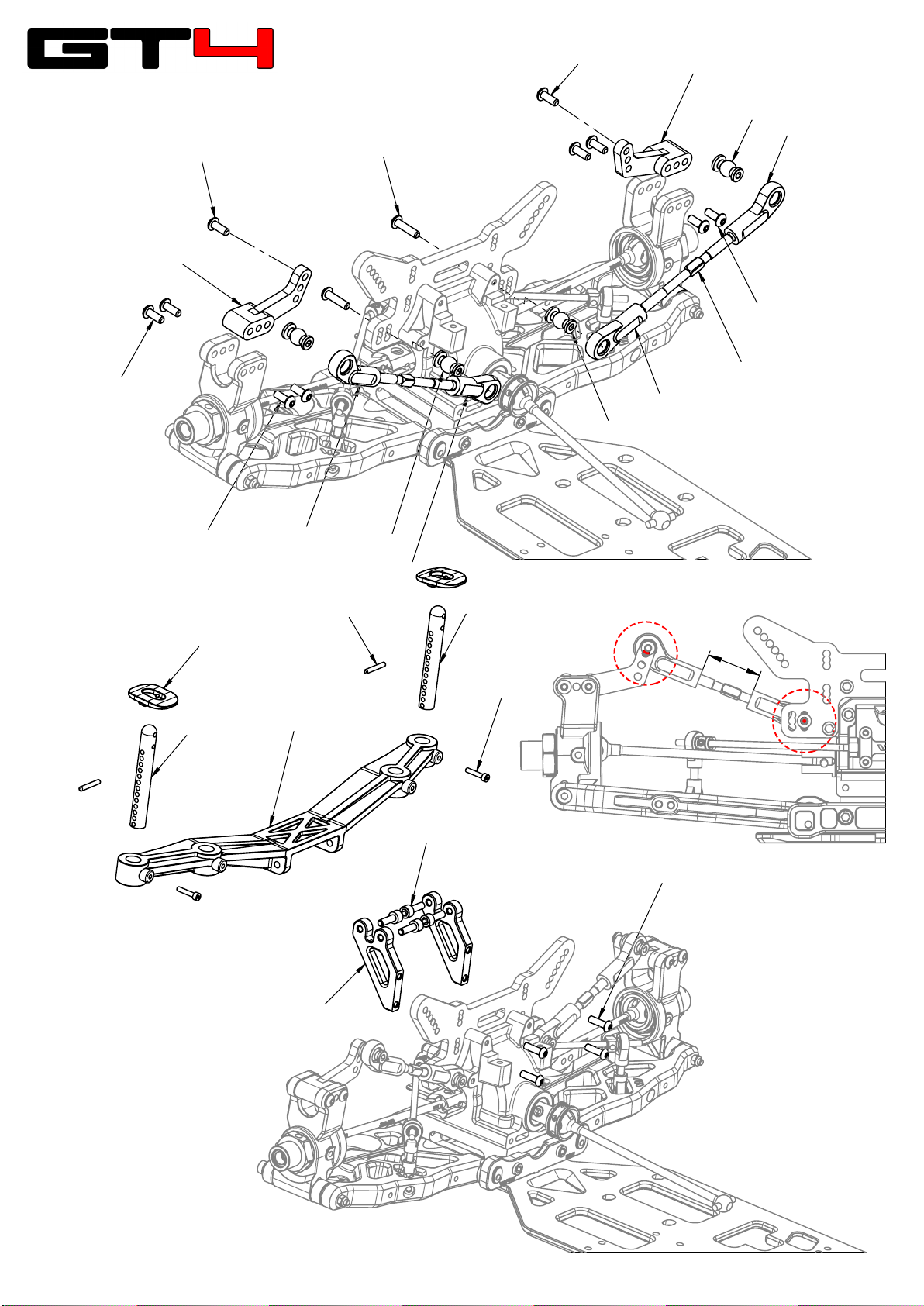 GT4