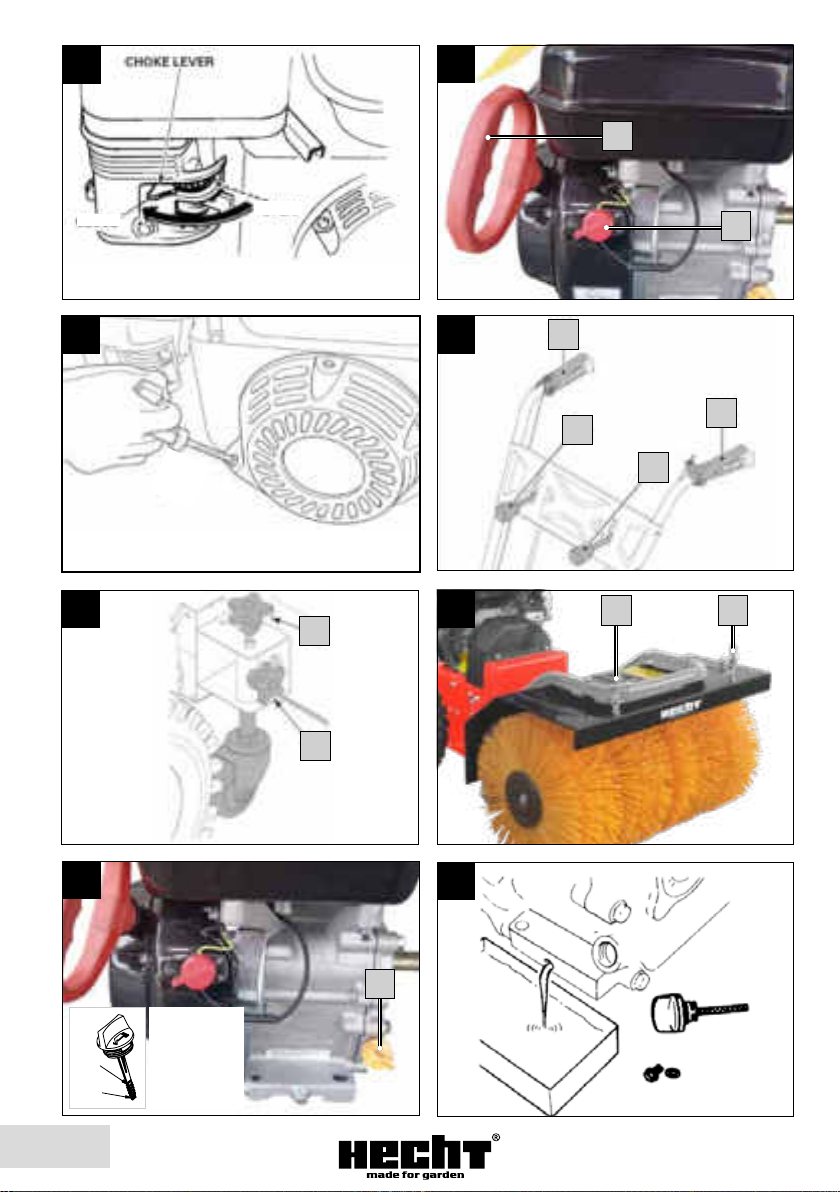 CHOKE LEVER

HECHT

HECHT®
made for garden