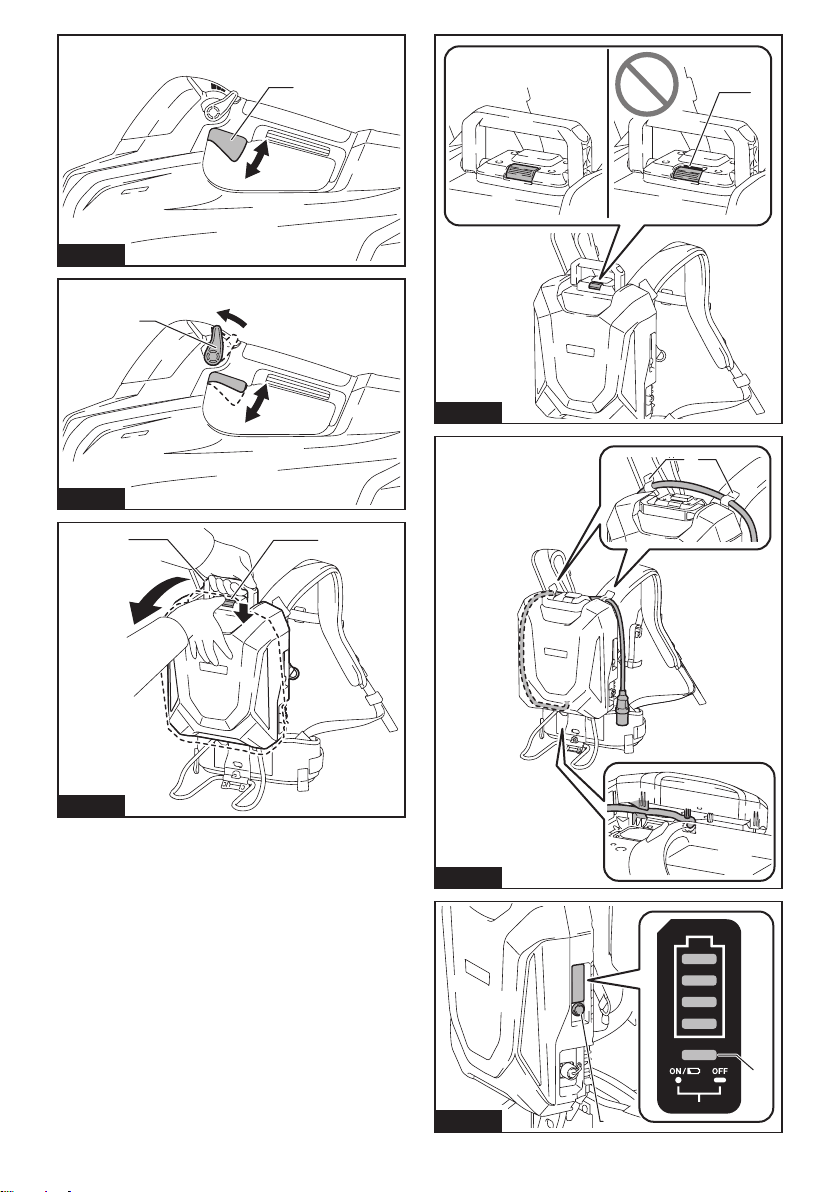 ON/
OFF