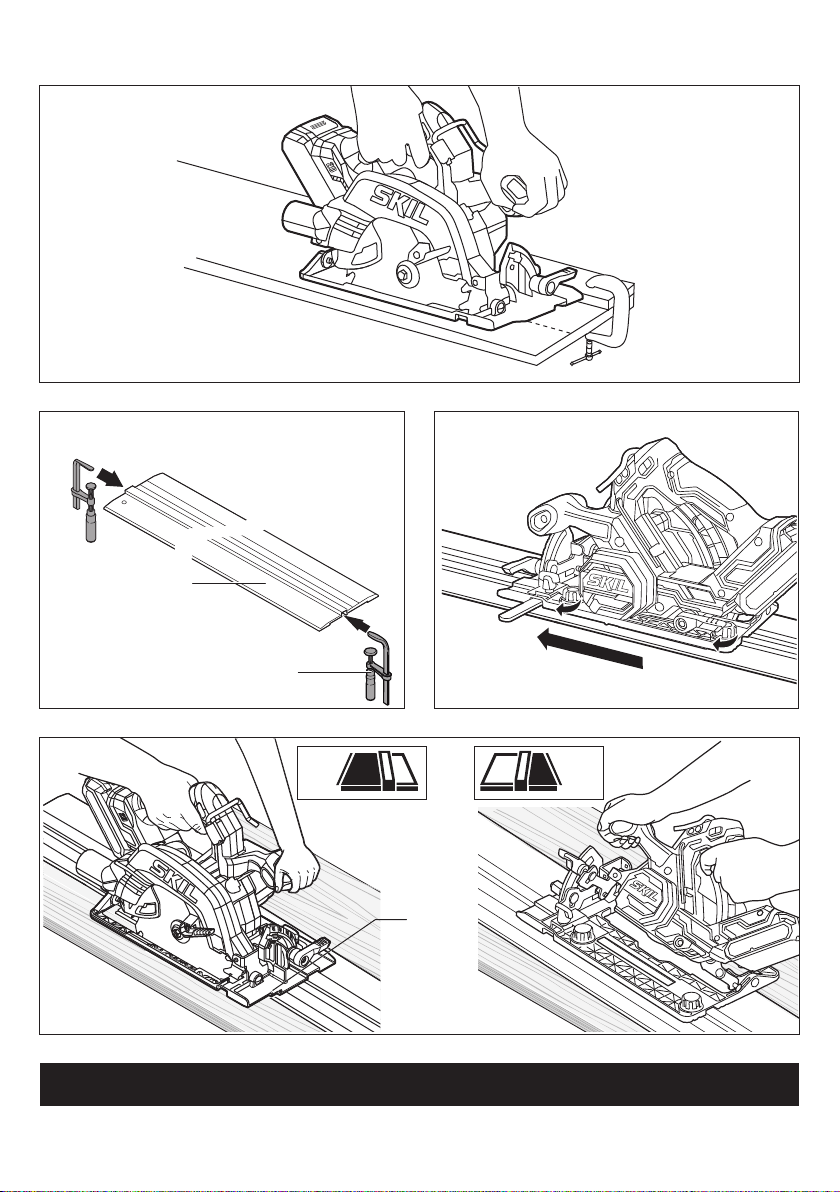 SKIL

SKIL

SKIL

SKIL