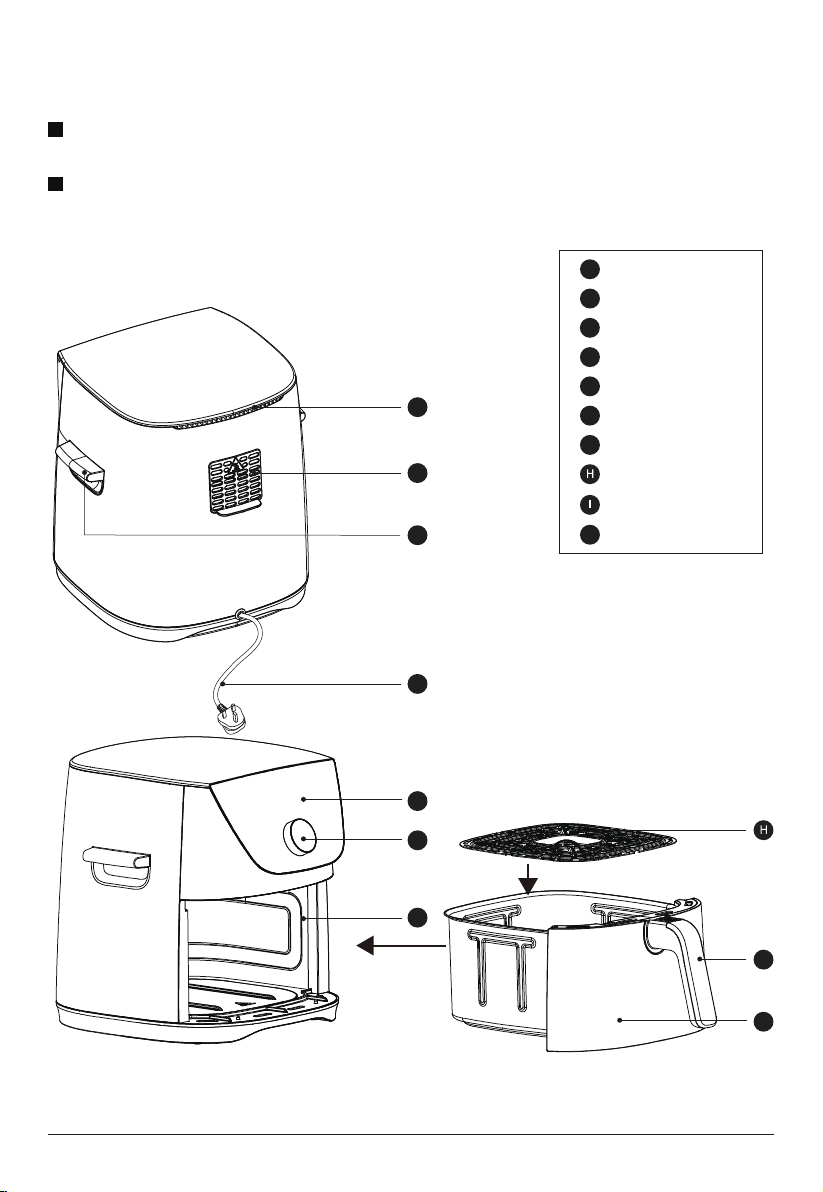 H

I

H