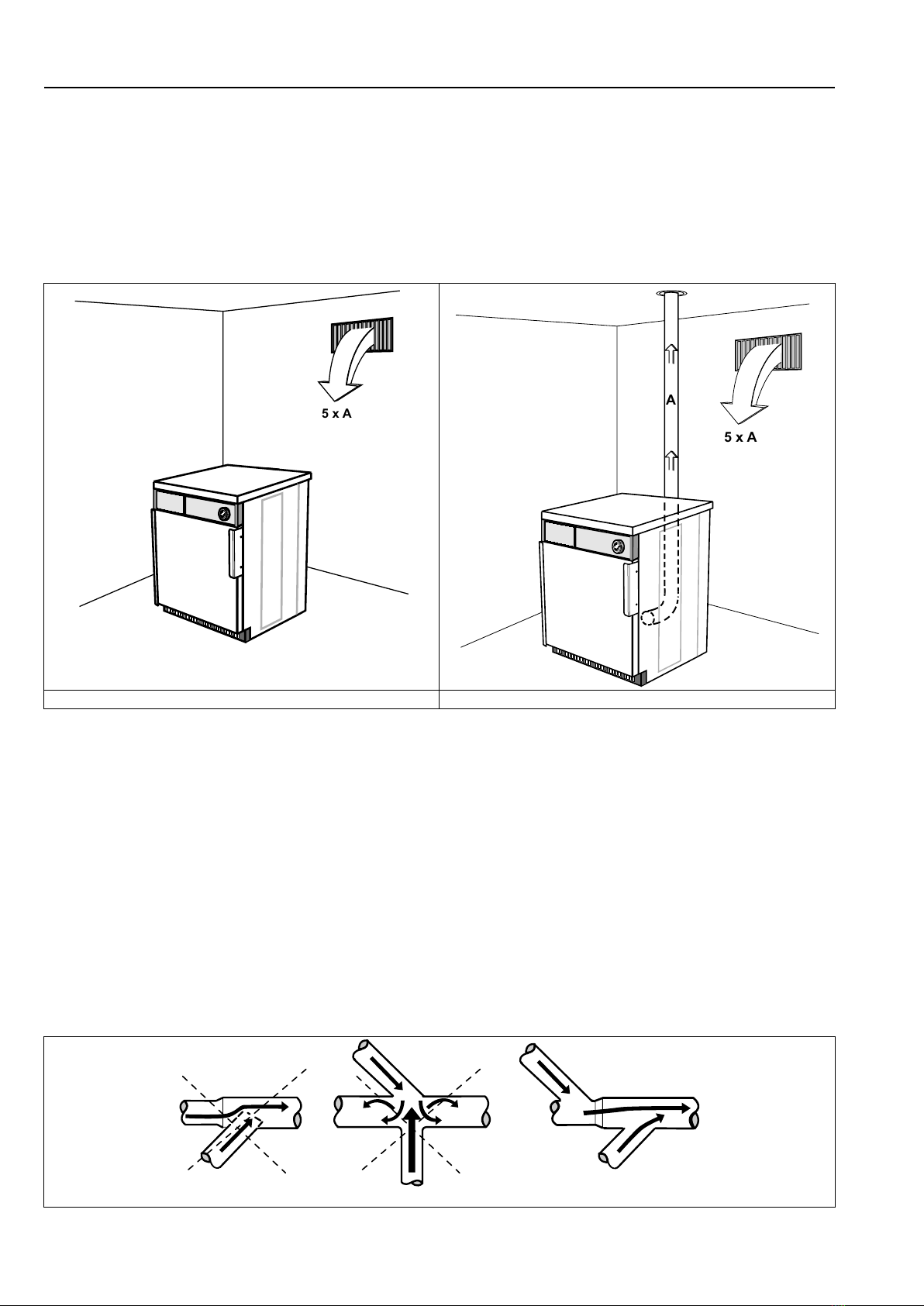 5 x A

A

5 x A