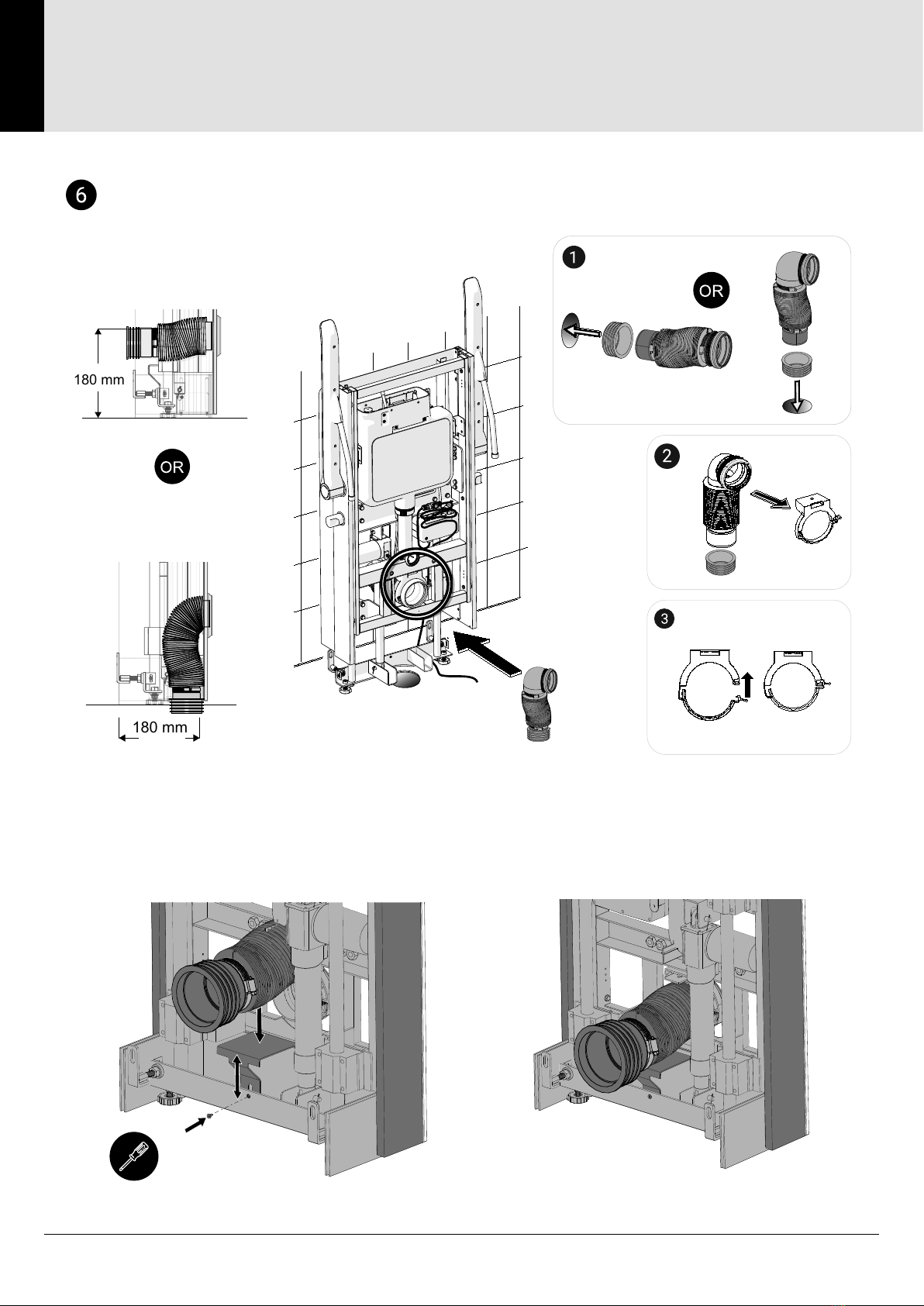 6

180 mm

OR

180 mm

1

OR

2

3