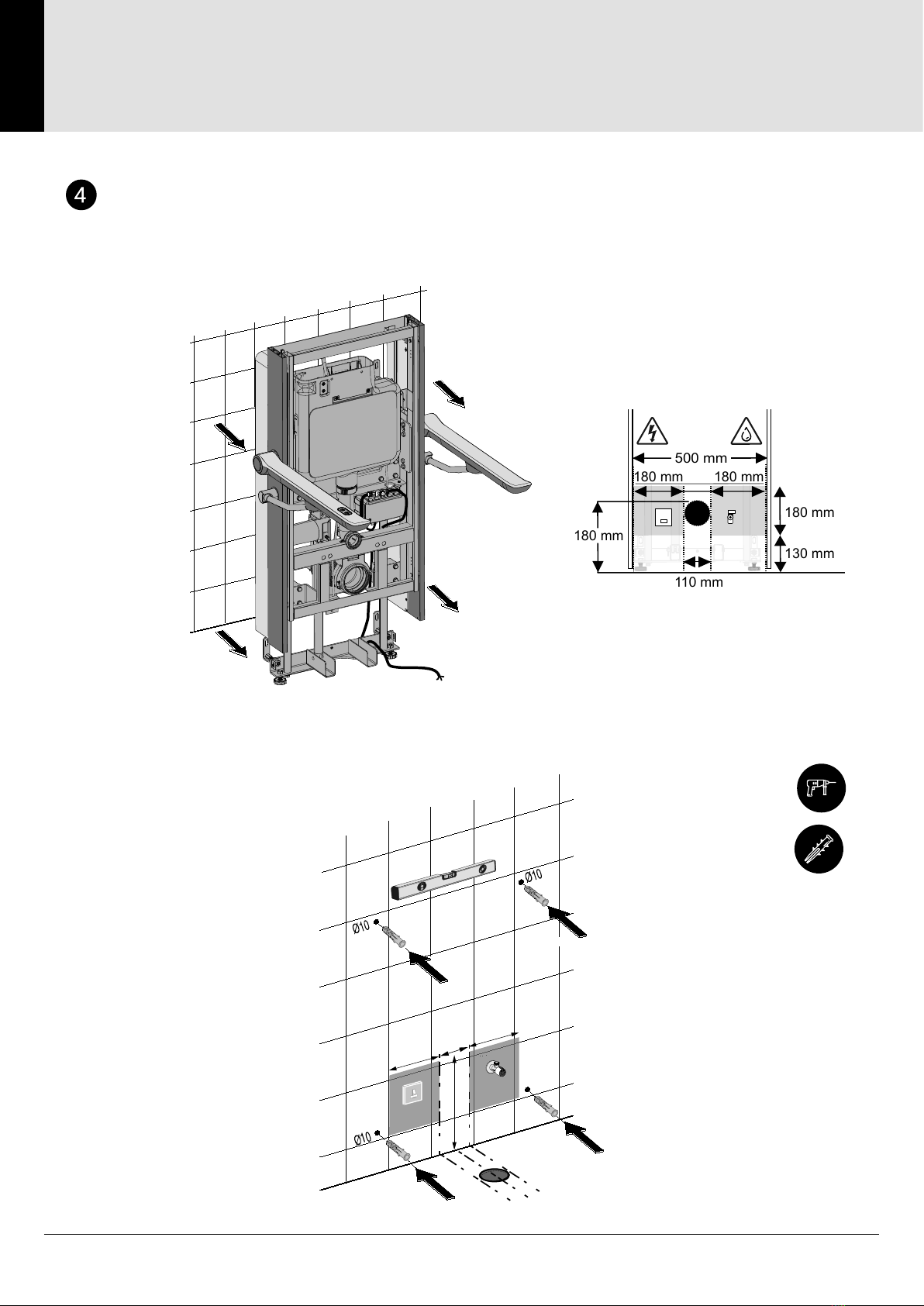 4

500 mm
180 mm
180 mm
180 mm
180 mm
130 mm
110 mm

Ø10
Ø10
Ø10