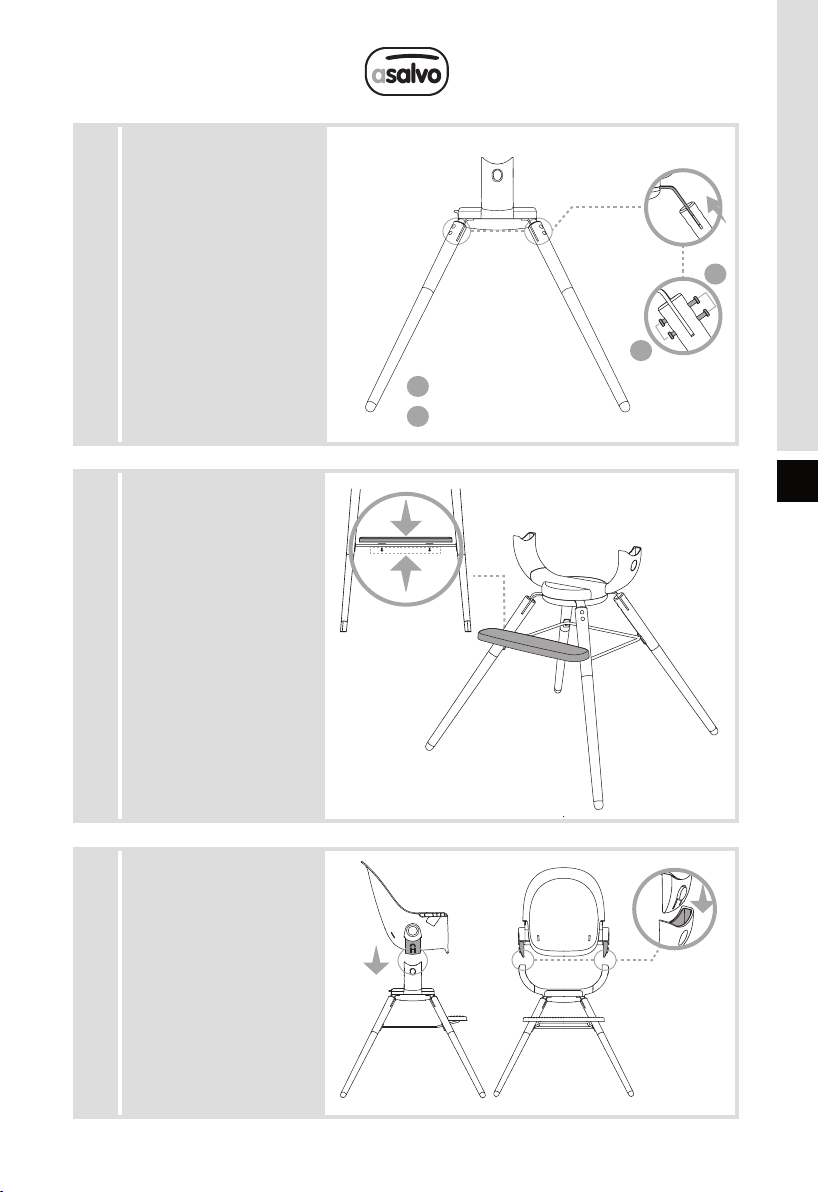 asalvo