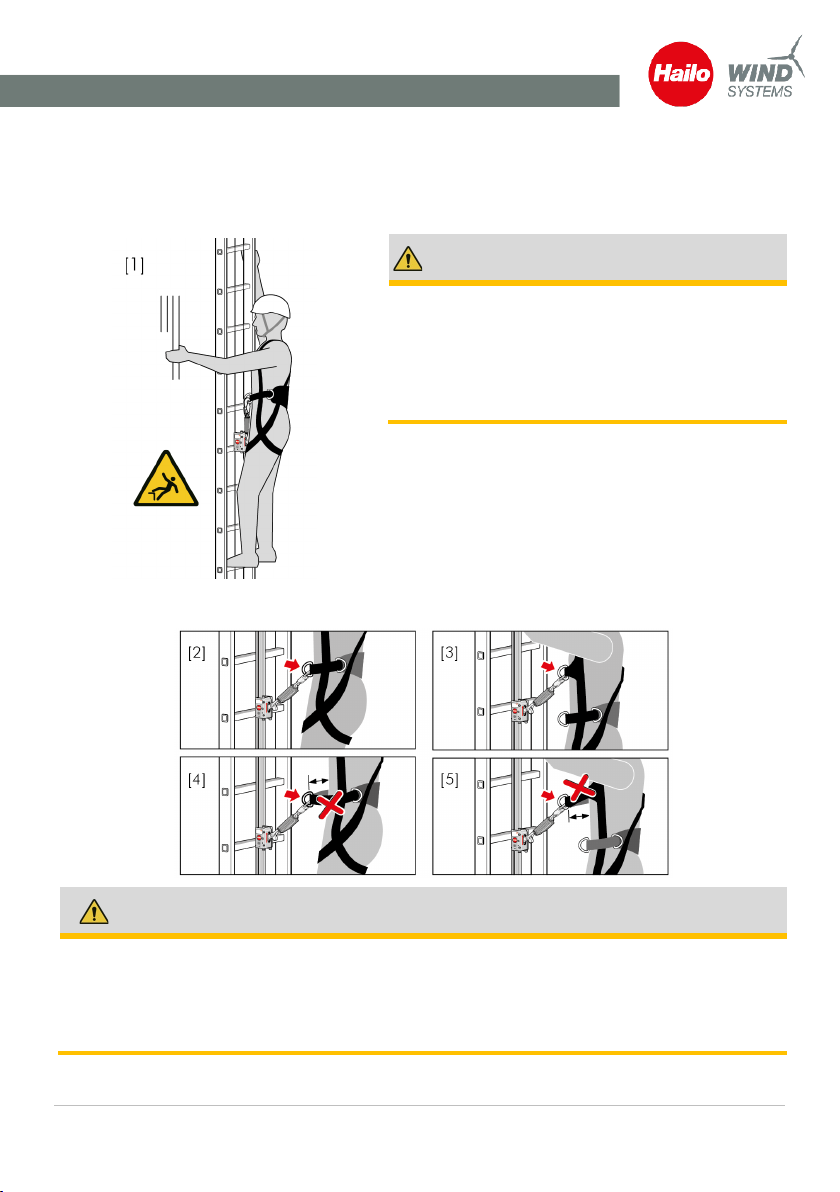 Hailo WIND SYSTEMS

[1]

[2]

[3]

[4]

[5]