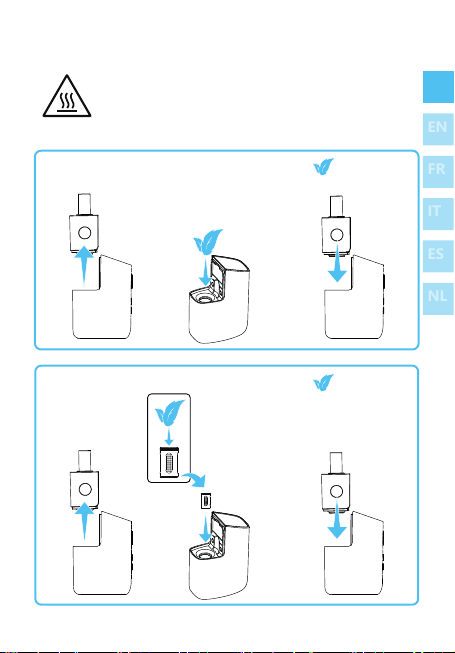 EN
FR
IT
ES
NL