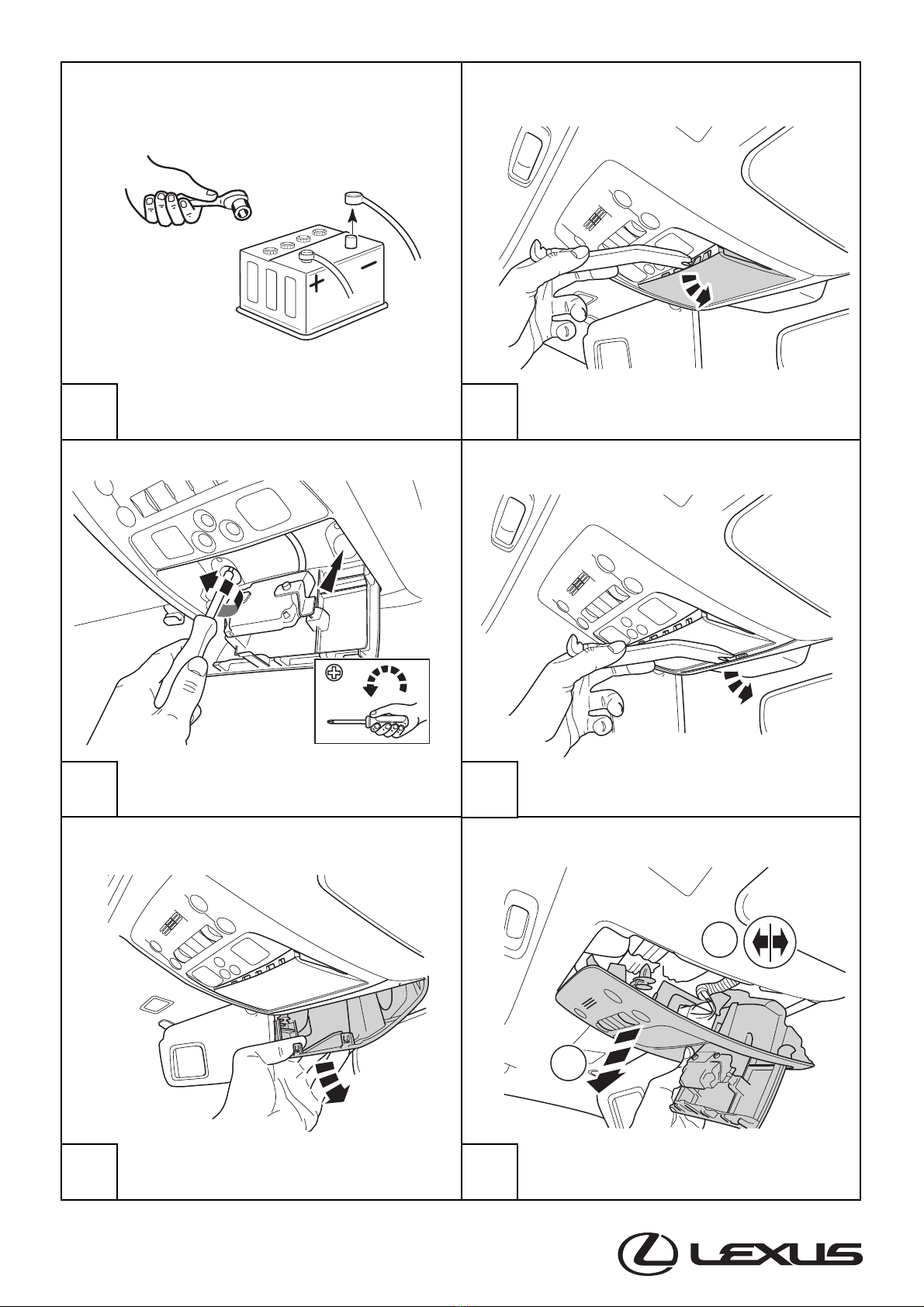 +
−
LEXUS