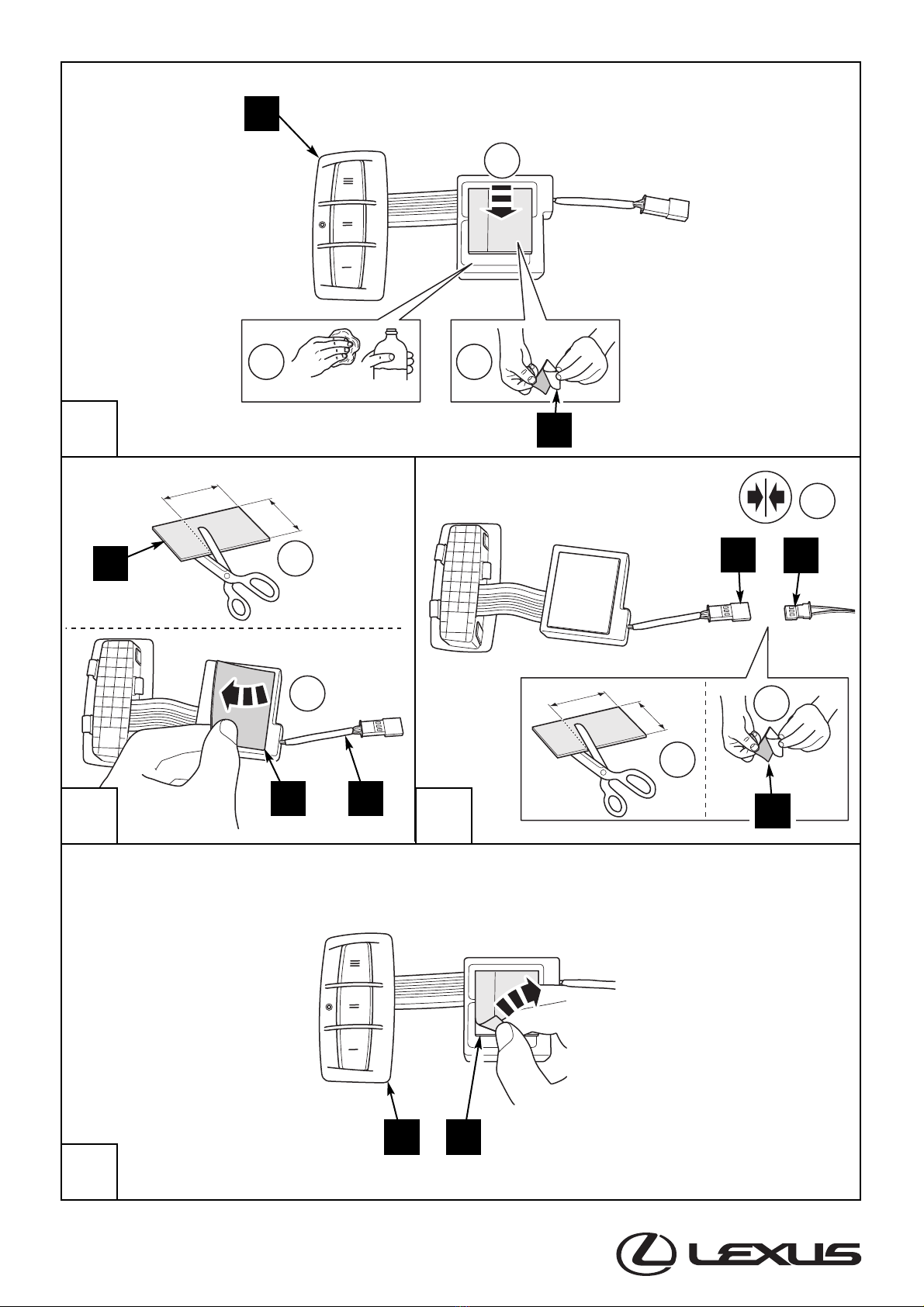 LEXUS