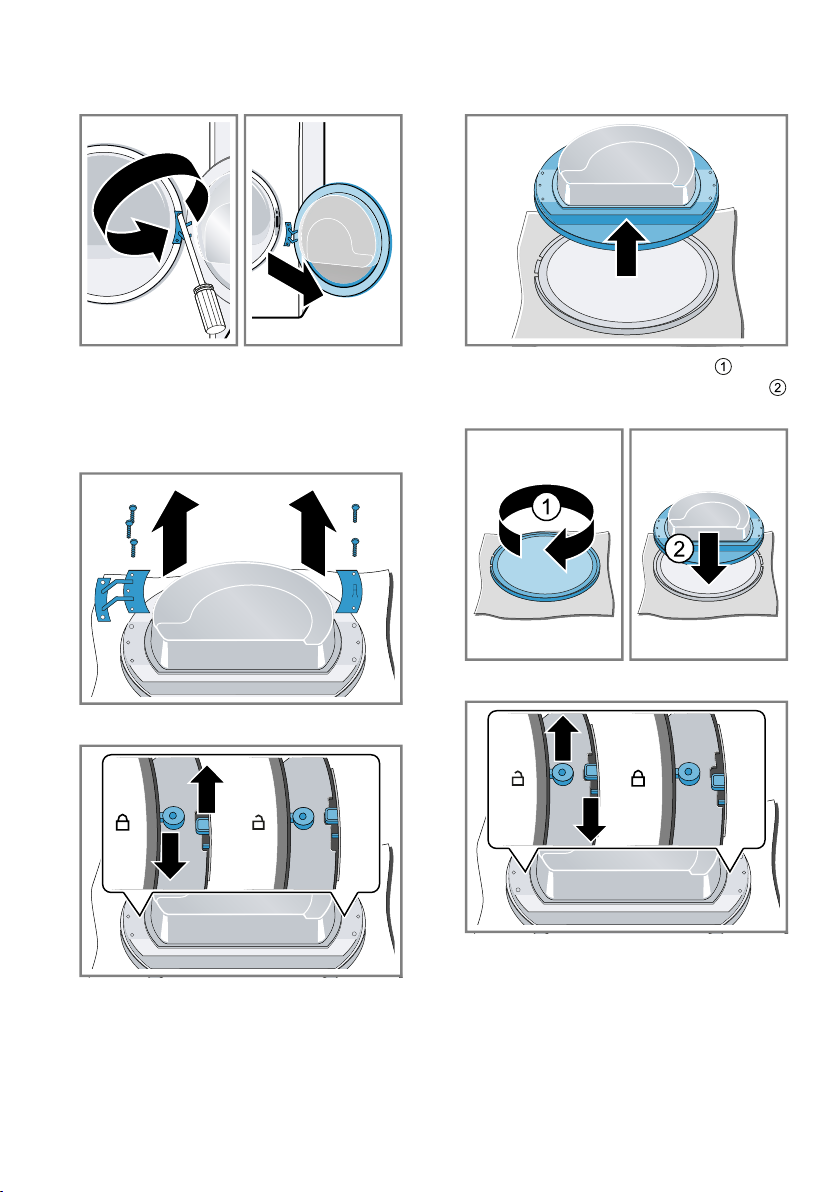 ①
②

1

2