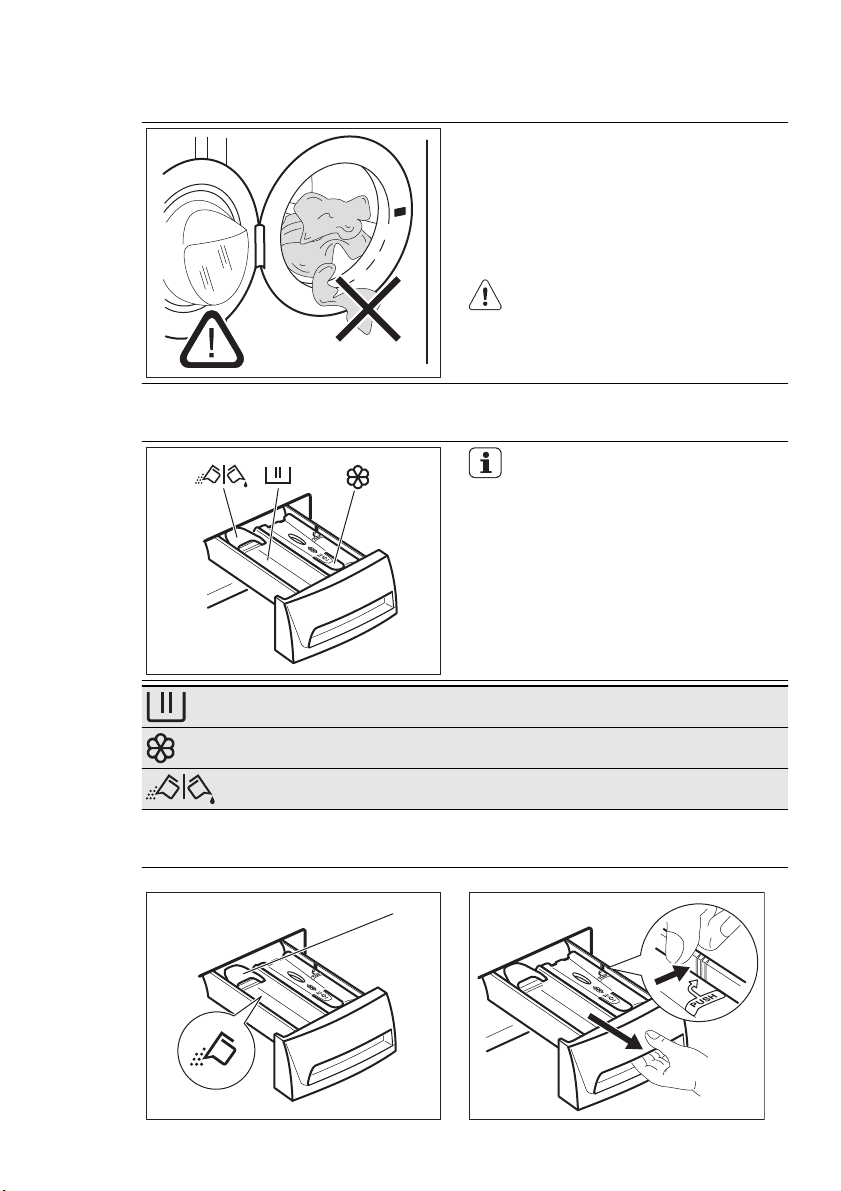 PUSH