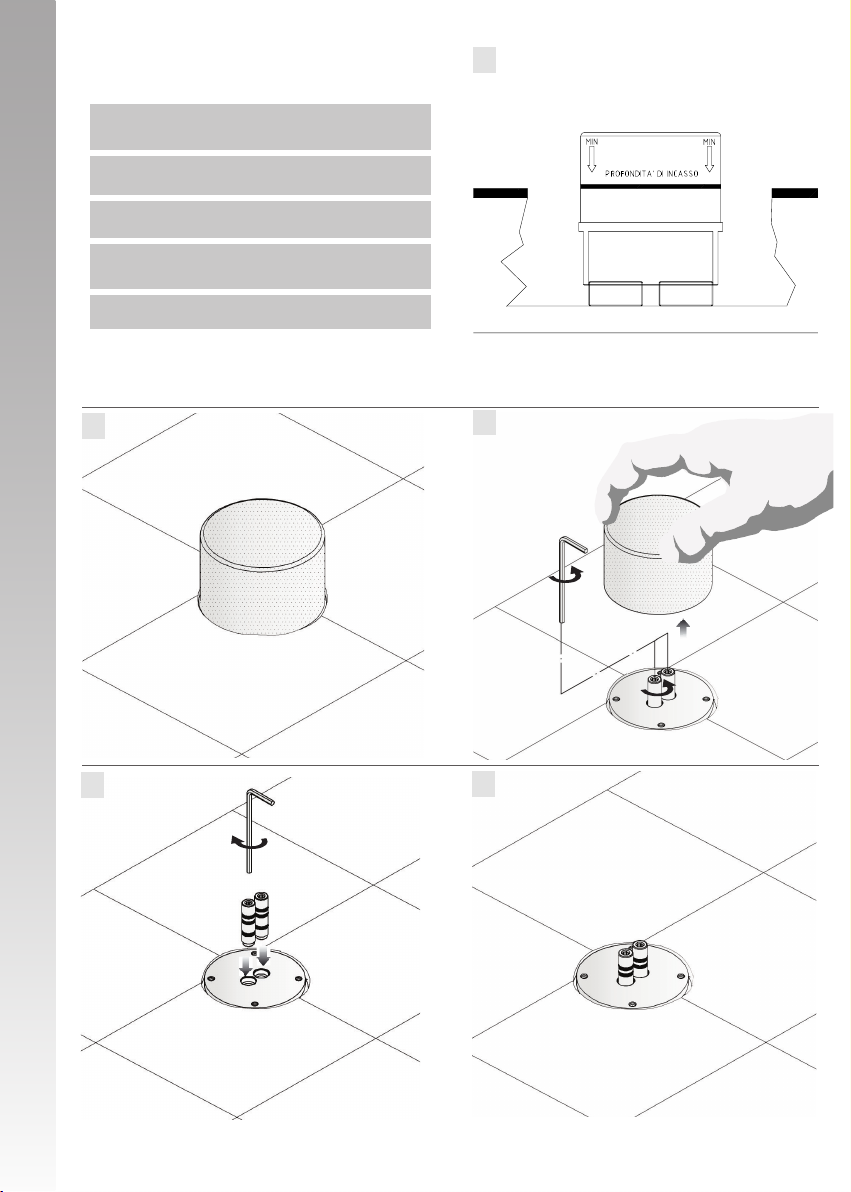 MIN

MIN

PROFONDITA' DI INCASSO