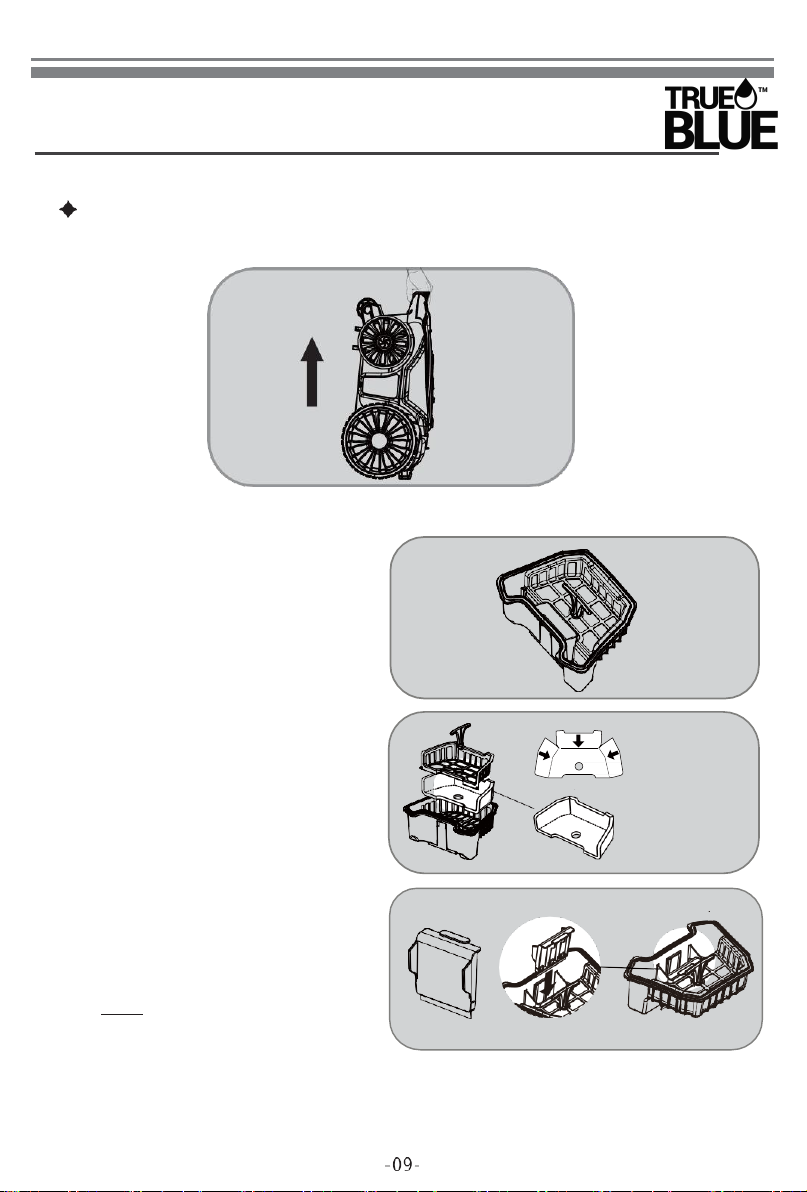 TRUE BLUE™

-09-