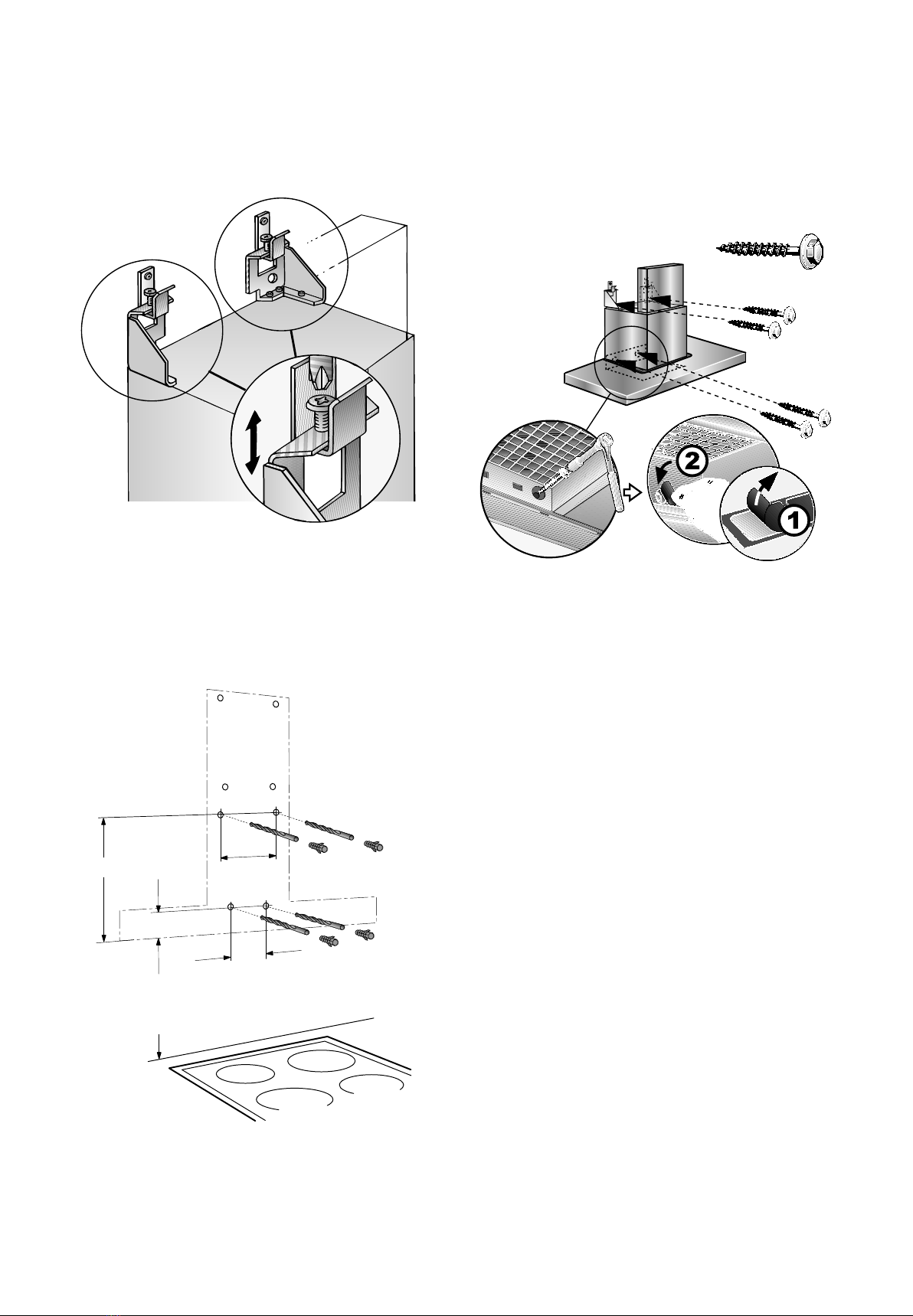 2

1